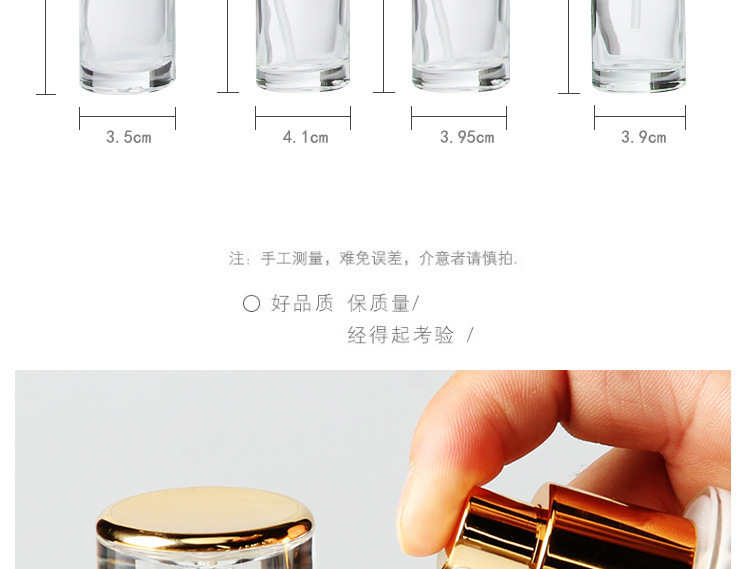 3.5cm

4.1cm

3.95cm

3.9cm

注：手工测量，难免误差，介意者请慎拍.

○ 好品质 保质量/

经得起考验 /