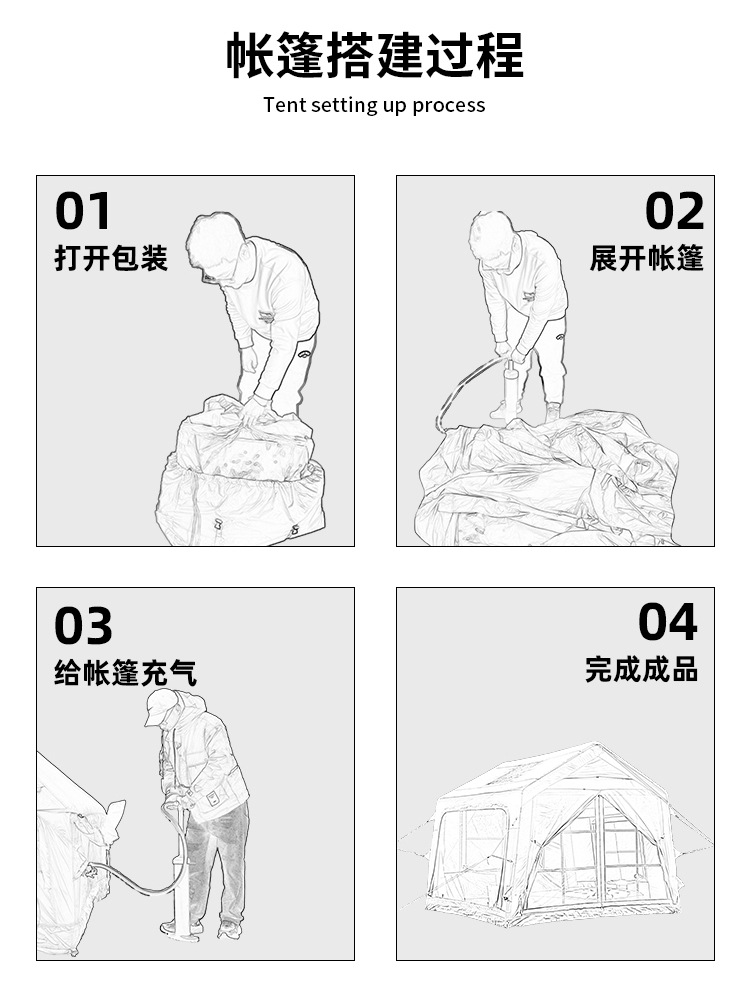 帐篷搭建过程

Tent setting up process

01
打开包装

02
展开帐篷

03
给帐篷充气

04
完成成品