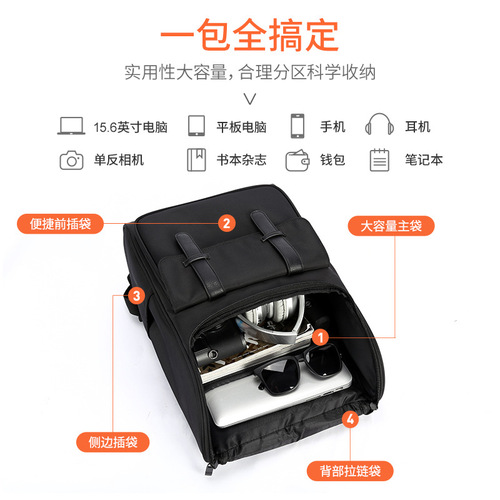 一包全搞定

实用性大容量，合理分区科学收纳

15.6英寸电脑　平板电脑　手机　耳机

单反相机　书本杂志　钱包　笔记本

便捷前插袋　2

大容量主袋

3

1

侧边插袋

4

背部拉链袋