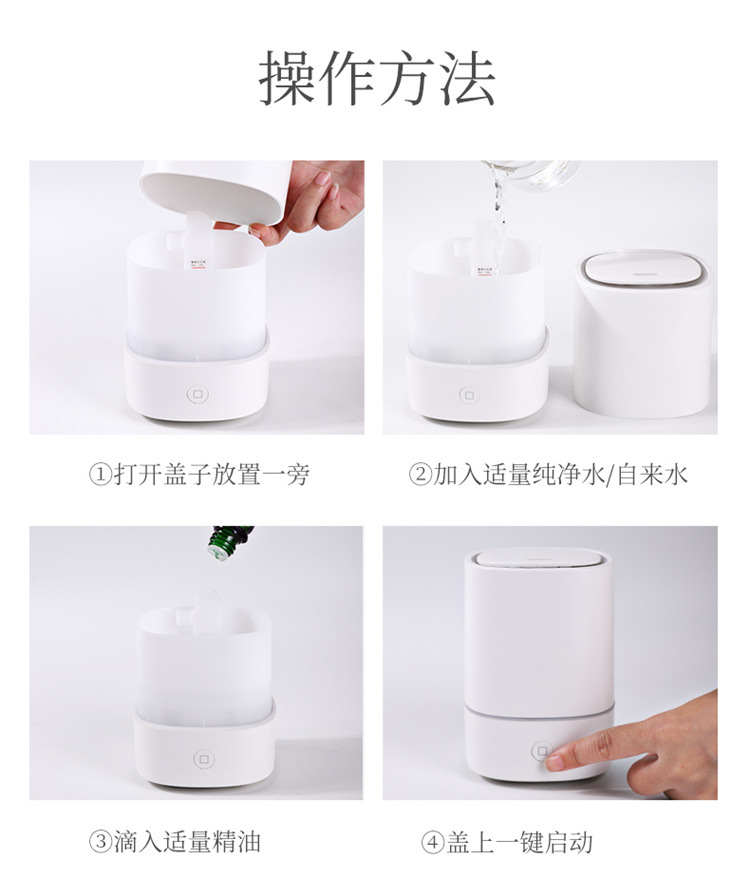 操作方法

①打开盖子放置一旁

②加入适量纯净水/自来水

③滴入适量精油

④盖上一键启动