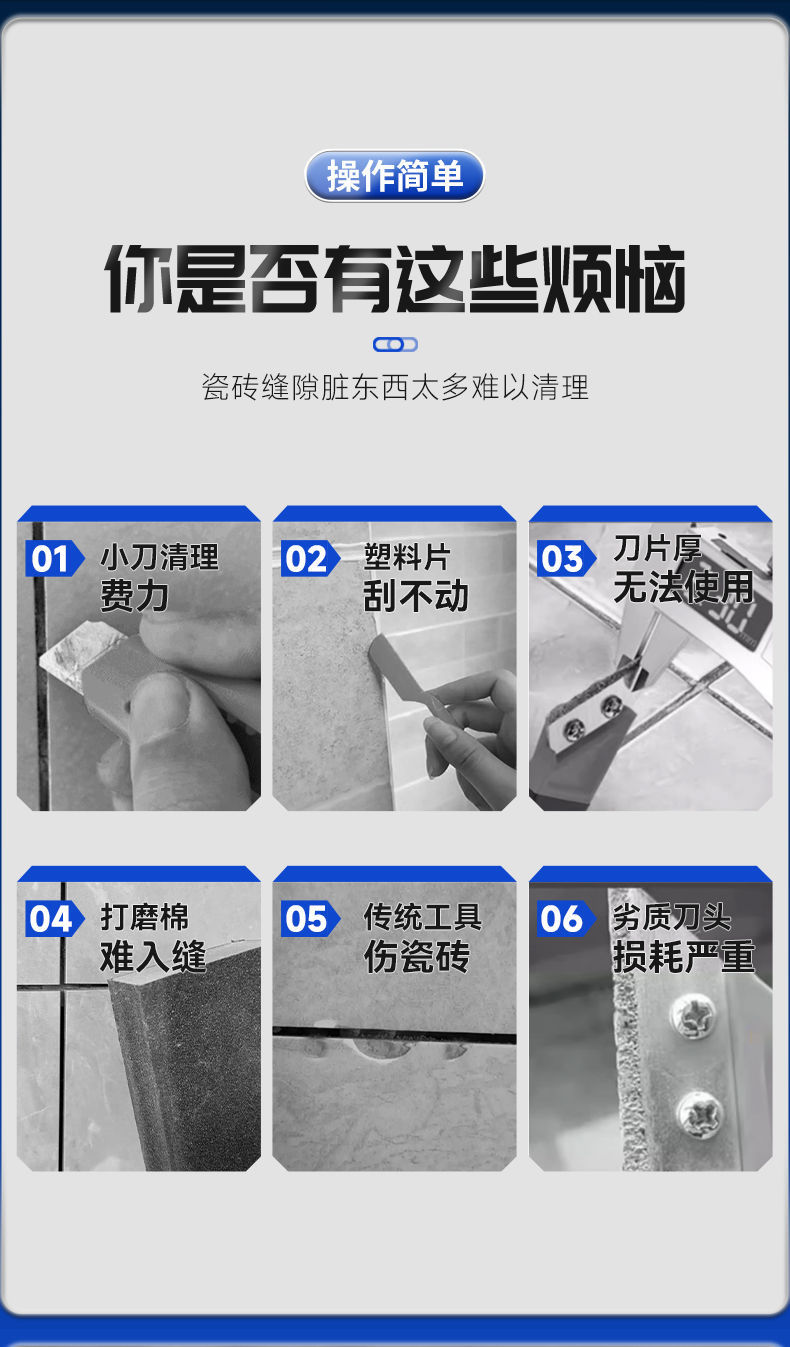 操作简单

你是否有这些烦恼

瓷砖缝隙脏东西太多难以清理

01 小刀清理 费力

02 塑料片 刮不动

03 刀片厚 无法使用

04 打磨棉 难入缝

05 传统工具 伤瓷砖

06 劣质刀头 损耗严重