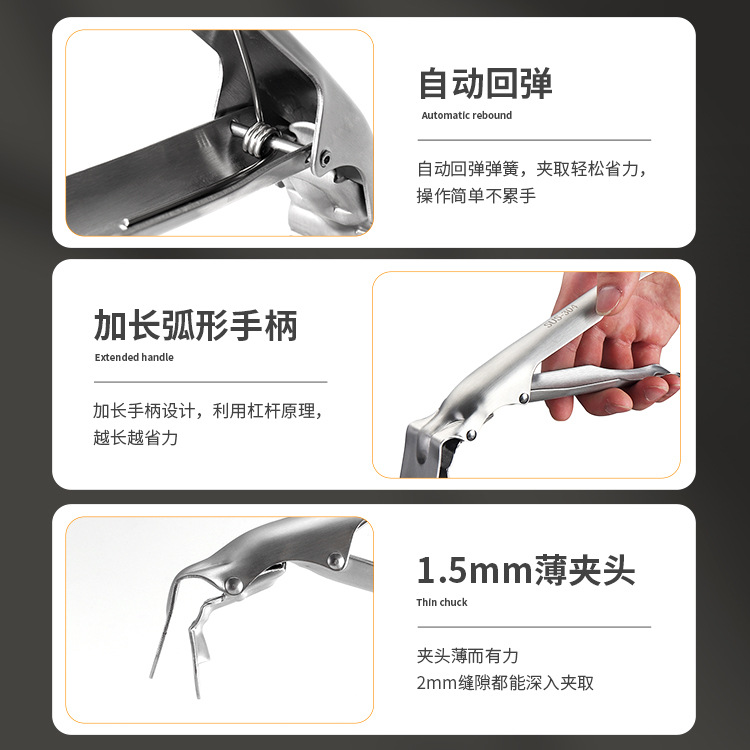 自动回弹

Automatic rebound

自动回弹弹簧，夹取轻松省力，操作简单不累手

加长弧形手柄

Extended handle

加长手柄设计，利用杠杆原理，越长越省力

SUS-304

1.5mm薄夹头

Thin chuck

夹头薄而有力
2mm缝隙都能深入夹取