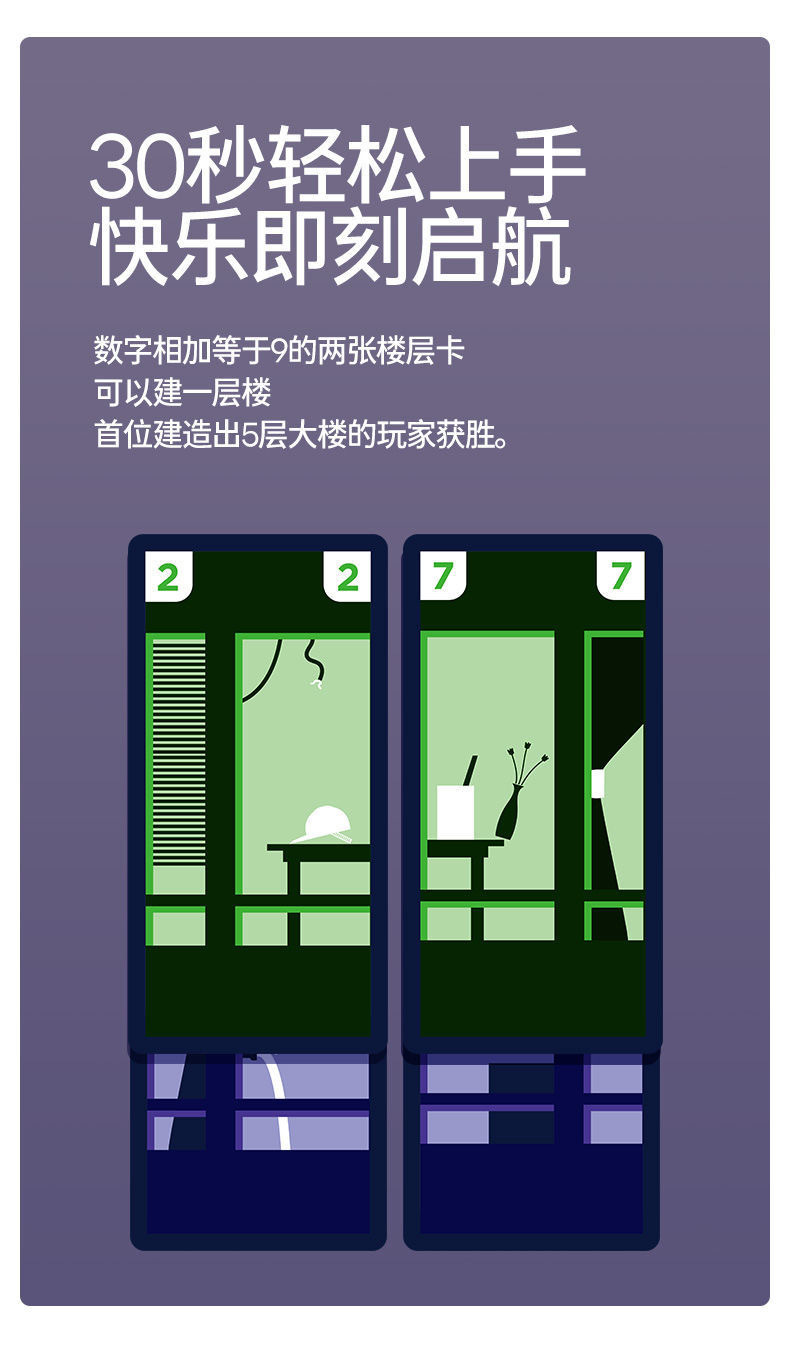 30秒轻松上手
快乐即刻启航

数字相加等于9的两张楼层卡
可以建一层楼
首位建造出5层大楼的玩家获胜。

2 2
7 7