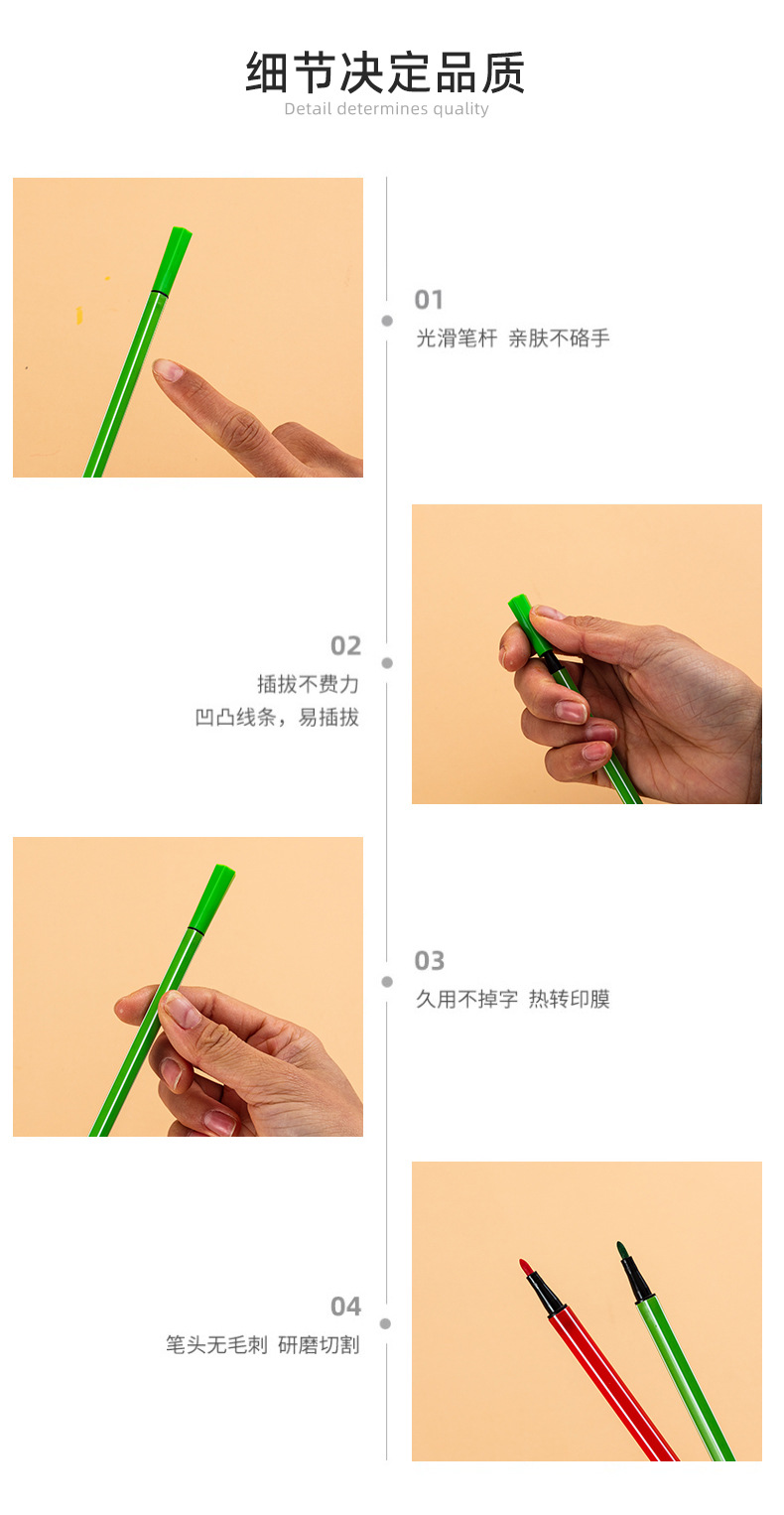 细节决定品质
Detail determines quality

01
光滑笔杆 亲肤不硌手

02
插拔不费力
凹凸线条，易插拔

03
久用不掉字 热转印膜

04
笔头无毛刺 研磨切割