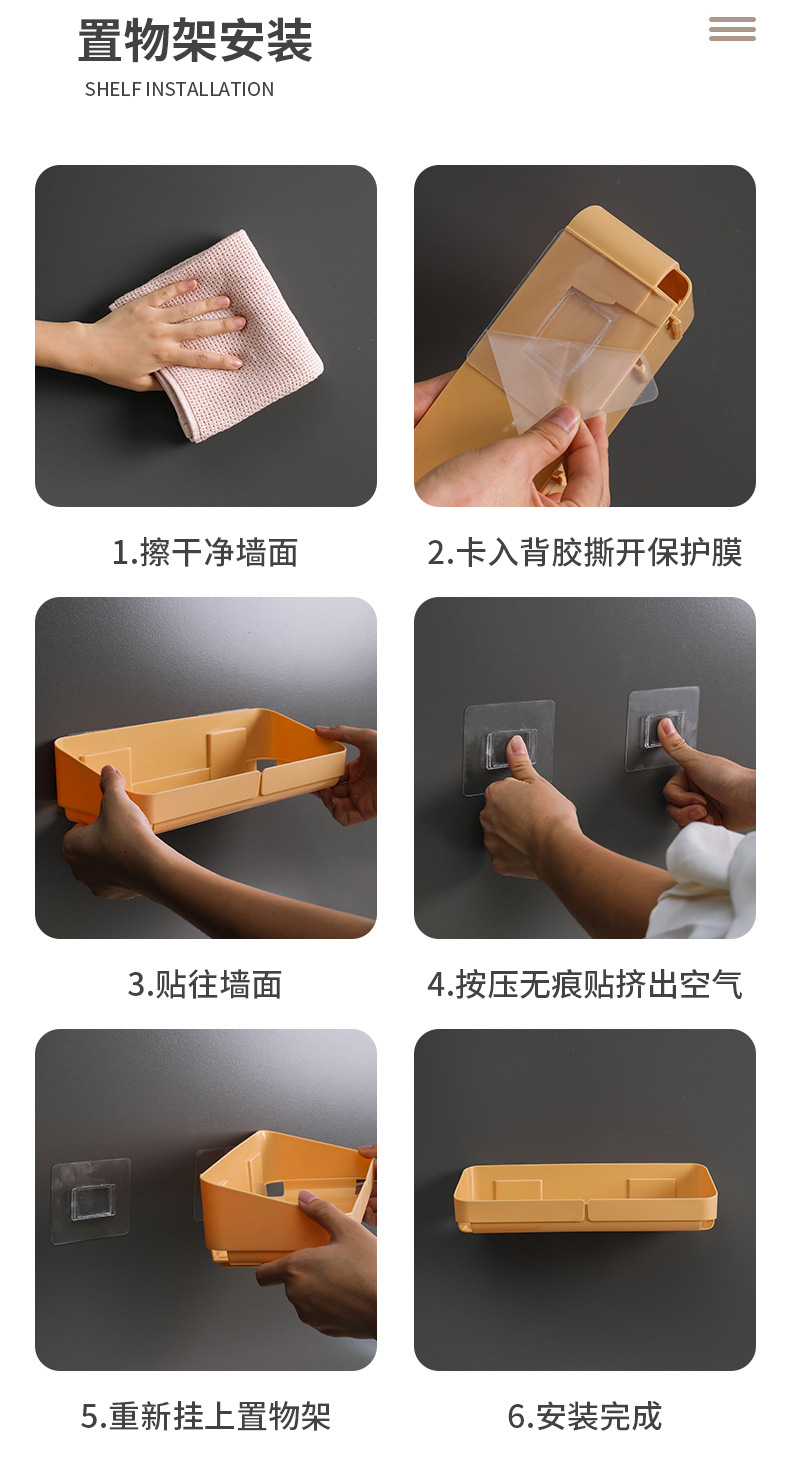 置物架安装
SHELF INSTALLATION

1.擦干净墙面

2.卡入背胶撕开保护膜

3.贴往墙面

4.按压无痕贴挤出空气

5.重新挂上置物架

6.安装完成