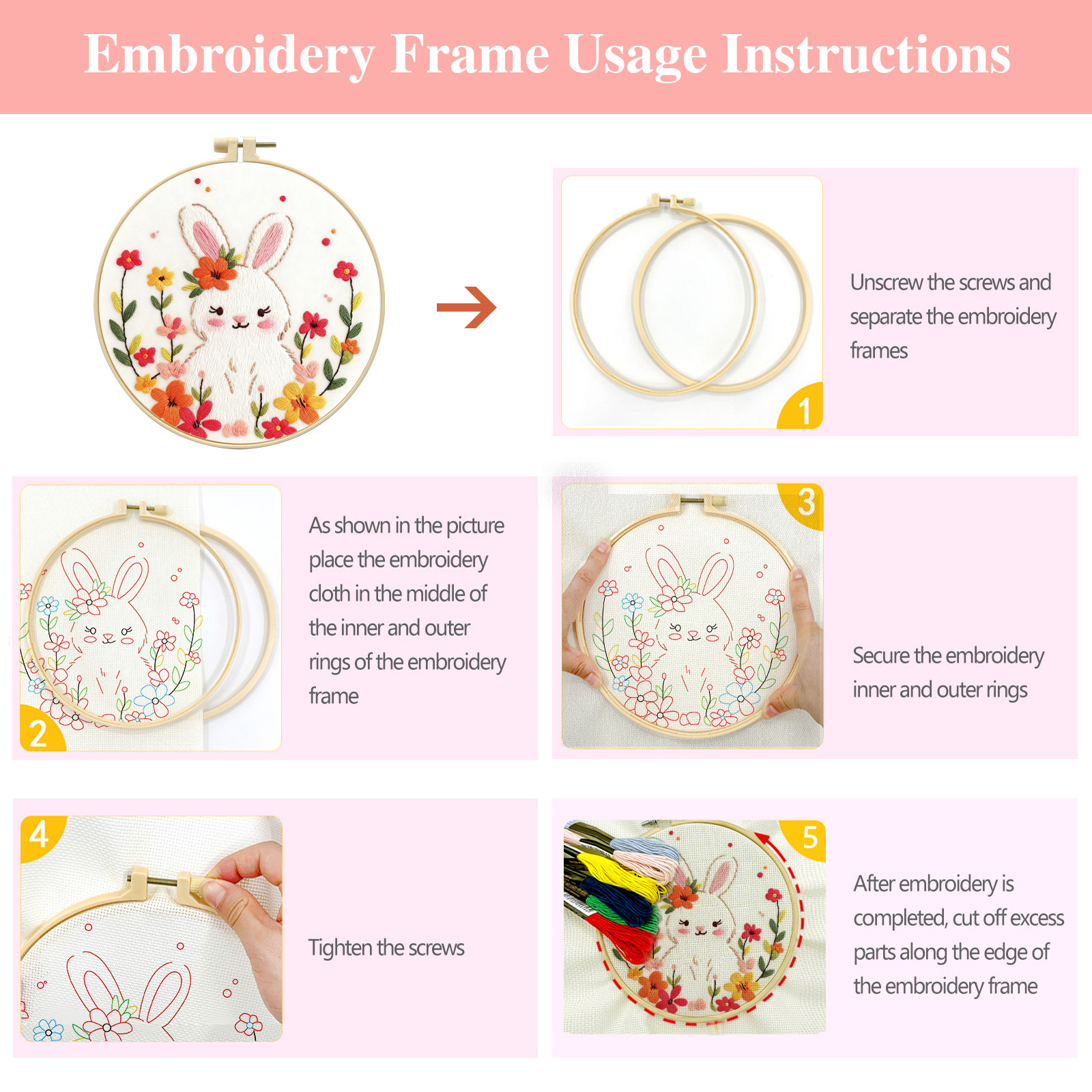 Embroidery Frame Usage Instructions

1

Unscrew the screws and separate the embroidery frames

2

As shown in the picture place the embroidery cloth in the middle of the inner and outer rings of the embroidery frame

3

Secure the embroidery inner and outer rings

4

Tighten the screws

5

After embroidery is completed, cut off excess parts along the edge of the embroidery frame