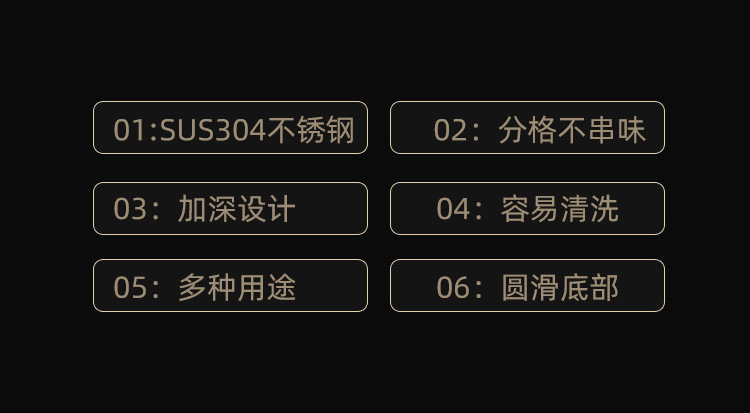 01:SUS304不锈钢

02：分格不串味

03：加深设计

04：容易清洗

05：多种用途

06：圆滑底部