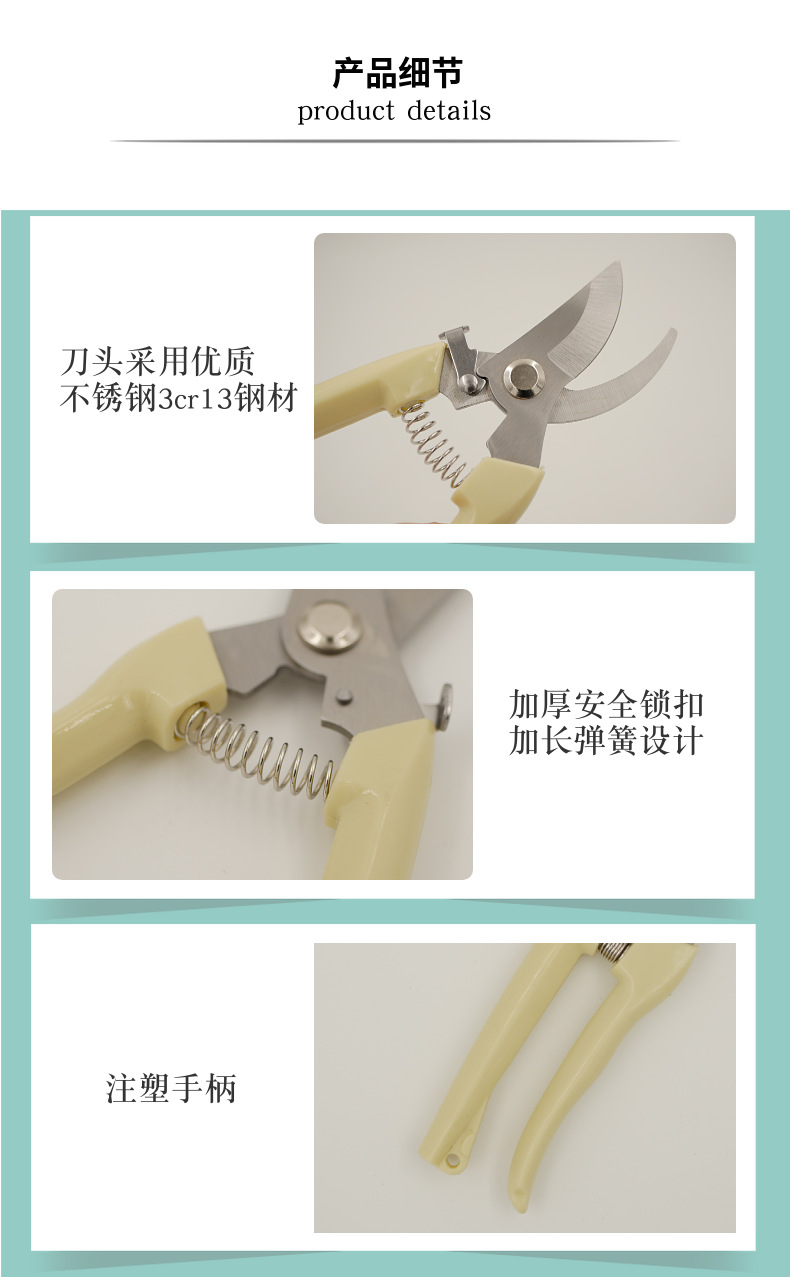 产品细节
product details

刀头采用优质
不锈钢3cr13钢材

加厚安全锁扣
加长弹簧设计

注塑手柄