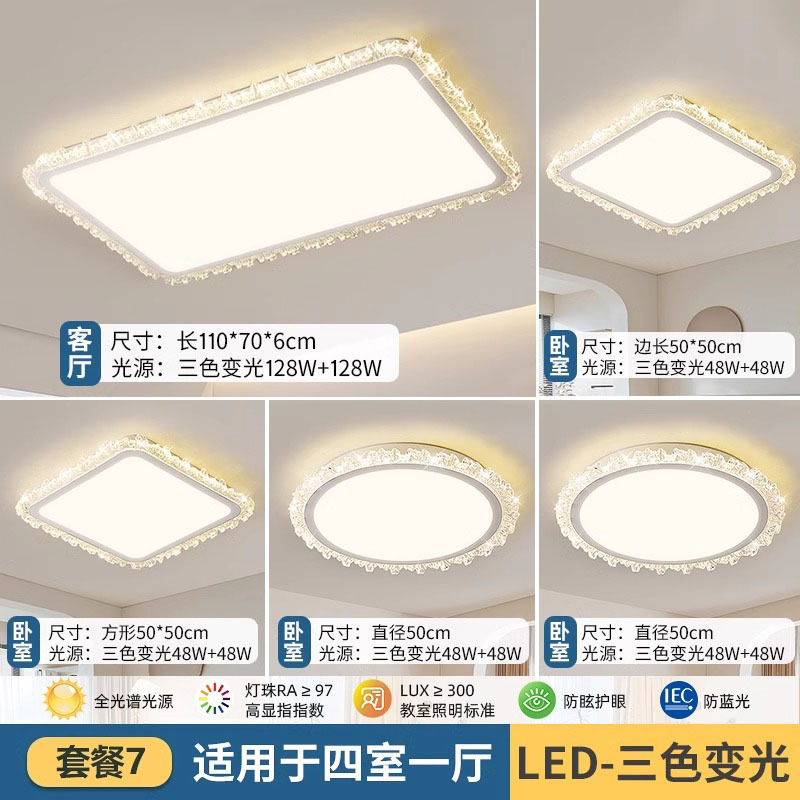 客厅 尺寸：长110*70*6cm
光源：三色变光128W+128W

卧室 尺寸：边长50*50cm
光源：三色变光48W+48W

卧室 尺寸：方形50*50cm
光源：三色变光48W+48W

卧室 尺寸：直径50cm
光源：三色变光48W+48W

卧室 尺寸：直径50cm
光源：三色变光48W+48W

全光谱光源

灯珠RA ≥ 97
高显指指数

LUX ≥ 300
教室照明标准

防眩护眼

IEC 防蓝光

套餐7 适用于四室一厅 LED-三色变光