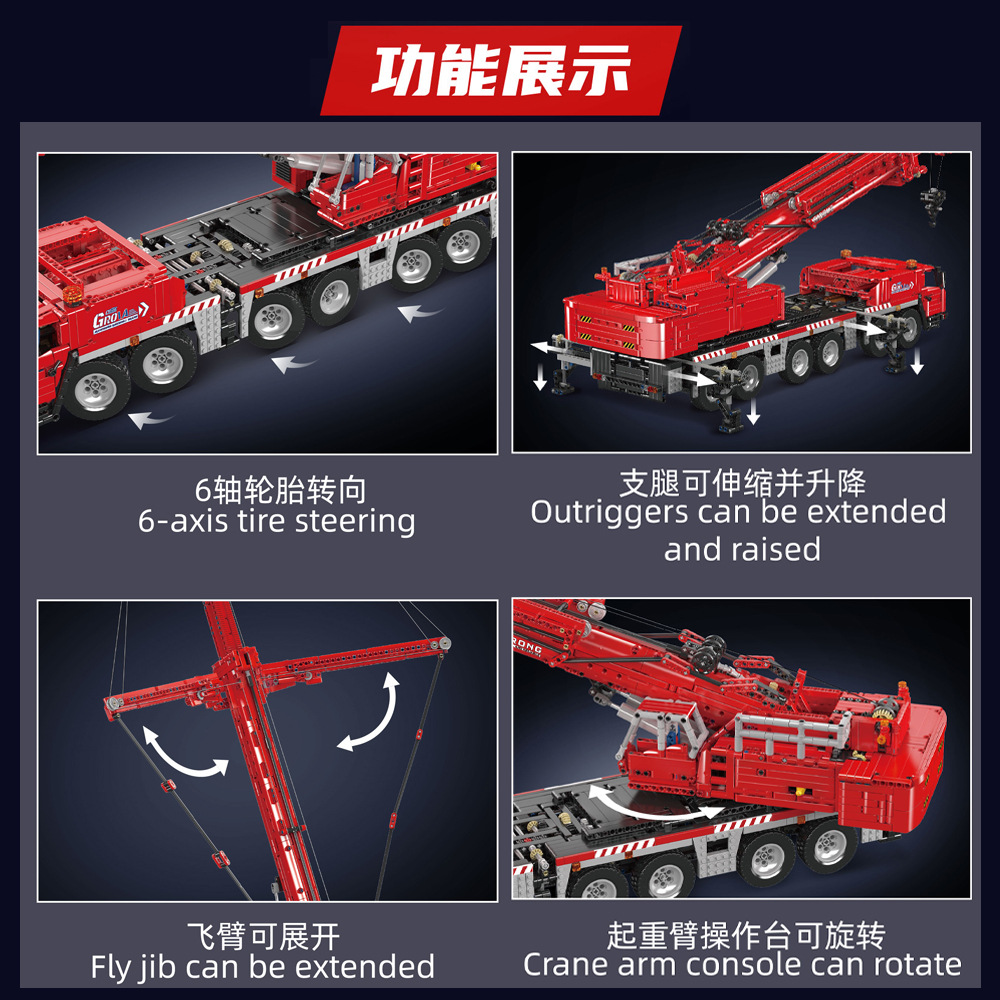 功能展示

6轴轮胎转向
6-axis tire steering

支腿可伸缩并升降
Outriggers can be extended and raised

飞臂可展开
Fly jib can be extended

起重臂操作台可旋转
Crane arm console can rotate