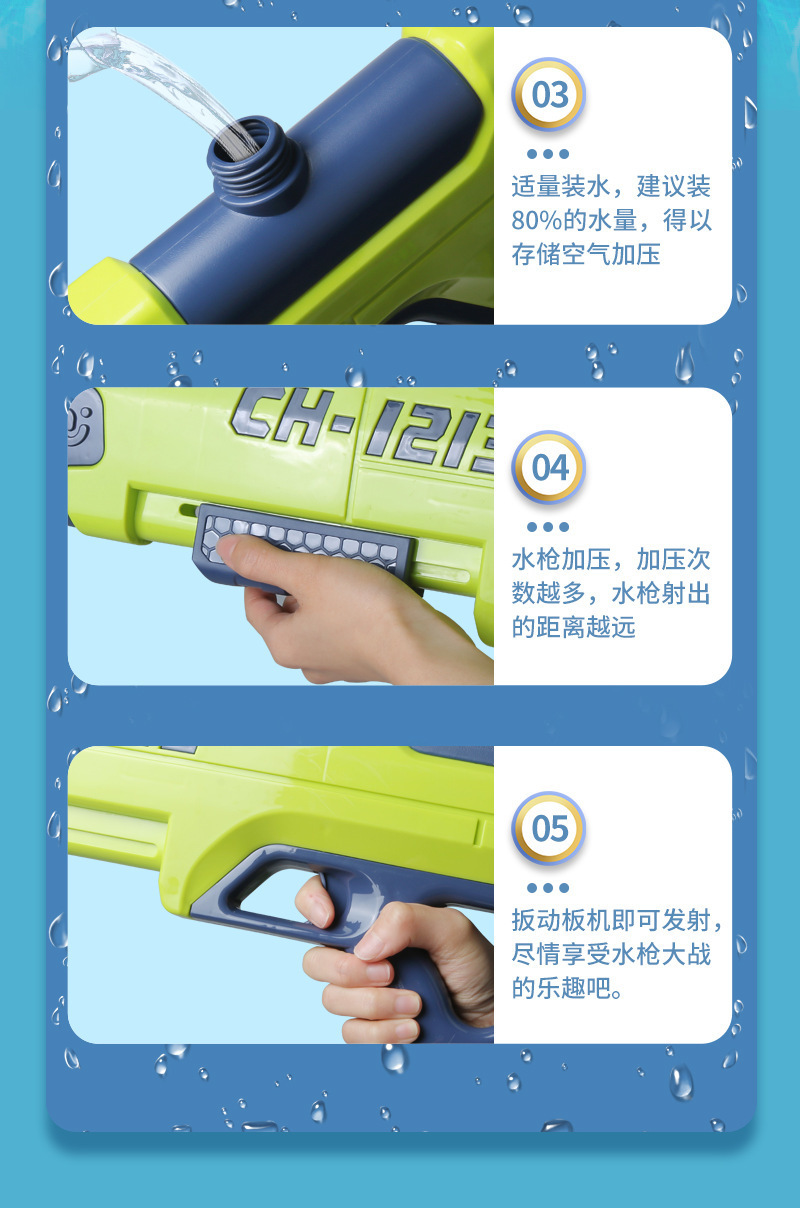 03

适量装水，建议装80%的水量，得以存储空气加压

CH-1213

04

水枪加压，加压次数越多，水枪射出的距离越远

05

扳动板机即可发射，尽情享受水枪大战的乐趣吧。