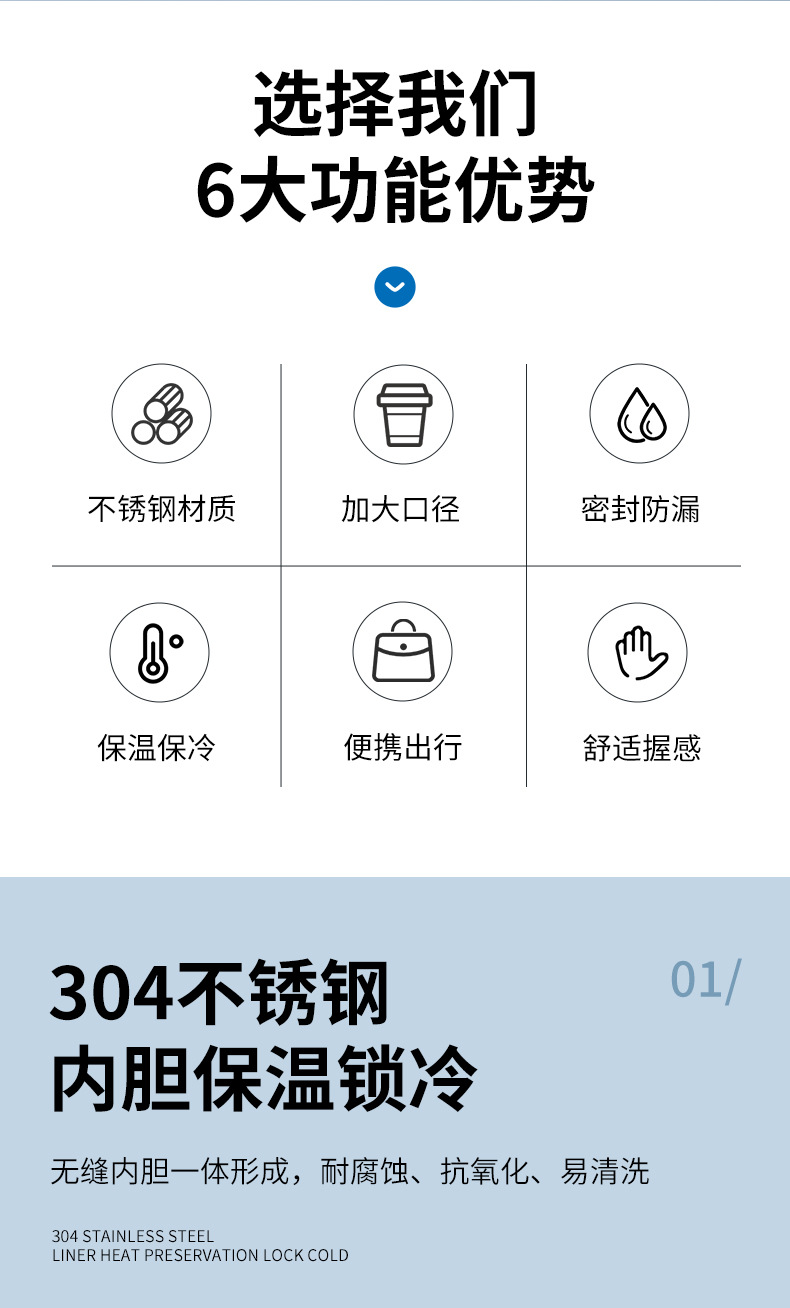 选择我们
6大功能优势

不锈钢材质

加大口径

密封防漏

保温保冷

便携出行

舒适握感

304不锈钢
内胆保温锁冷

01/

无缝内胆一体形成，耐腐蚀、抗氧化、易清洗

304 STAINLESS STEEL
LINER HEAT PRESERVATION LOCK COLD