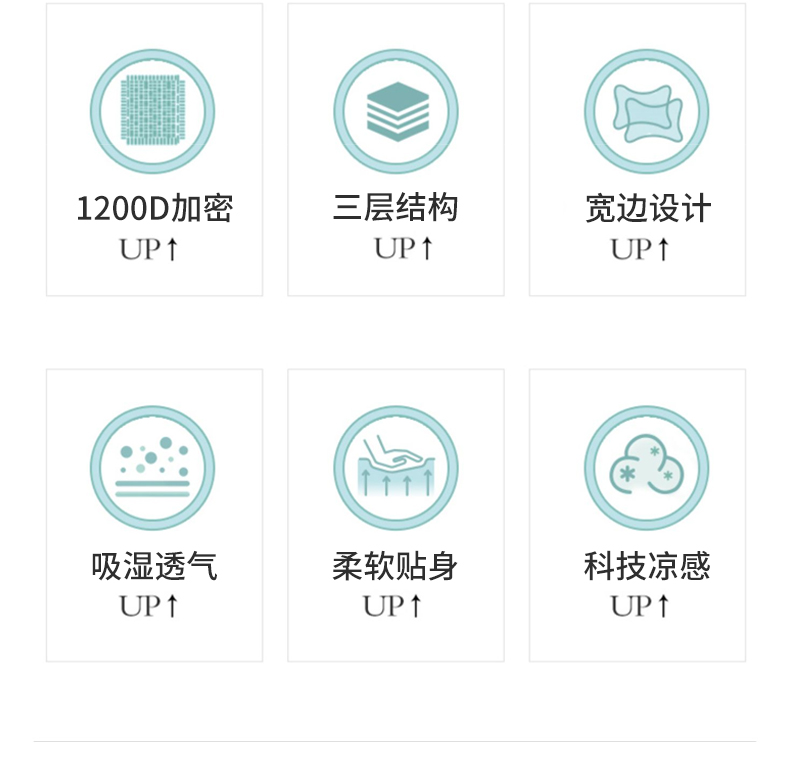 1200D加密
UP↑

三层结构
UP↑

宽边设计
UP↑

吸湿透气
UP↑

柔软贴身
UP↑

科技凉感
UP↑