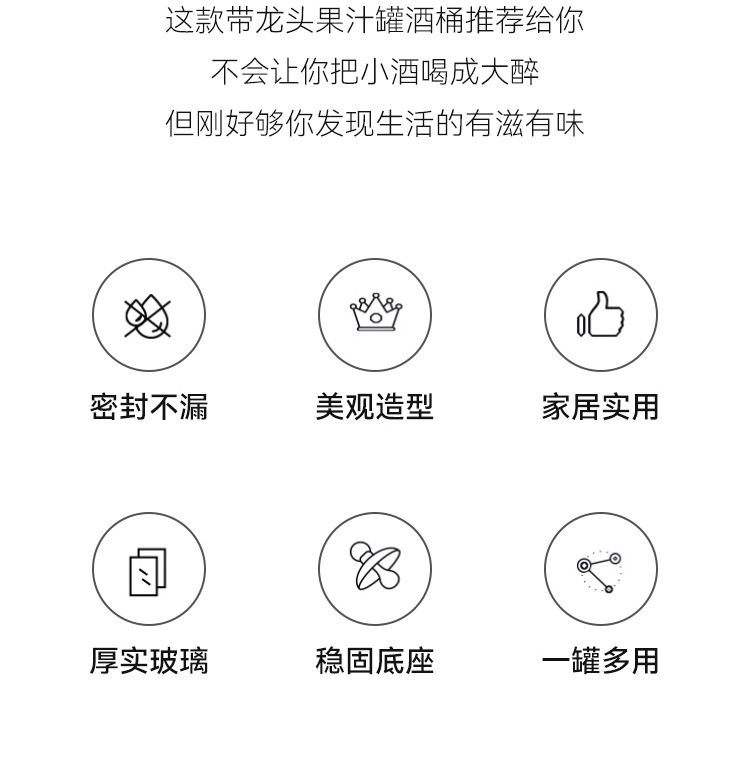 这款带龙头果汁罐酒桶推荐给你
不会让你把小酒喝成大醉
但刚好够你发现生活的有滋有味

密封不漏

美观造型

家居实用

厚实玻璃

稳固底座

一罐多用