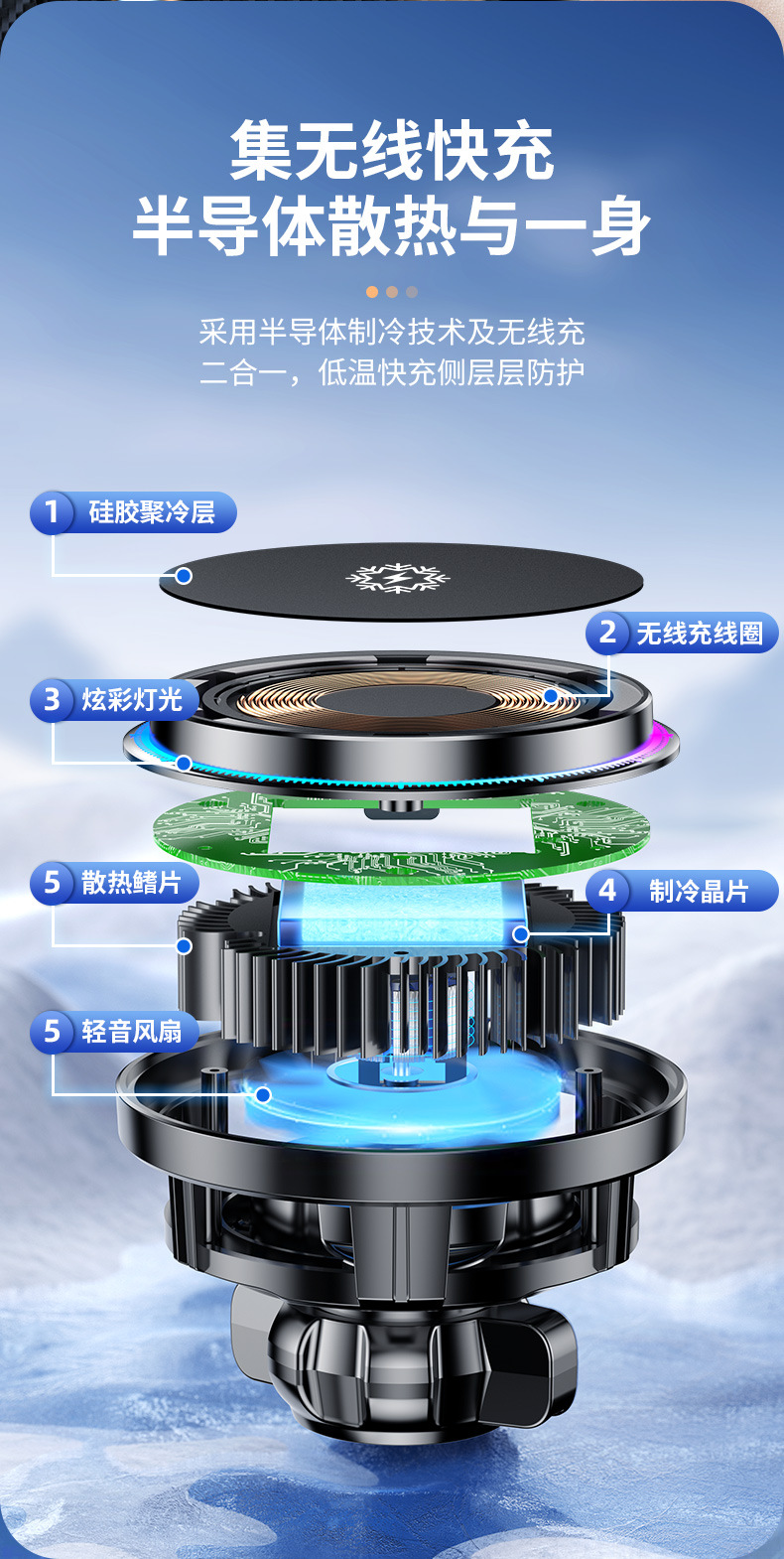 集无线快充
半导体散热与一身

采用半导体制冷技术及无线充
二合一，低温快充侧层层防护

1 硅胶聚冷层

2 无线充线圈

3 炫彩灯光

5 散热鳍片

4 制冷晶片

5 轻音风扇