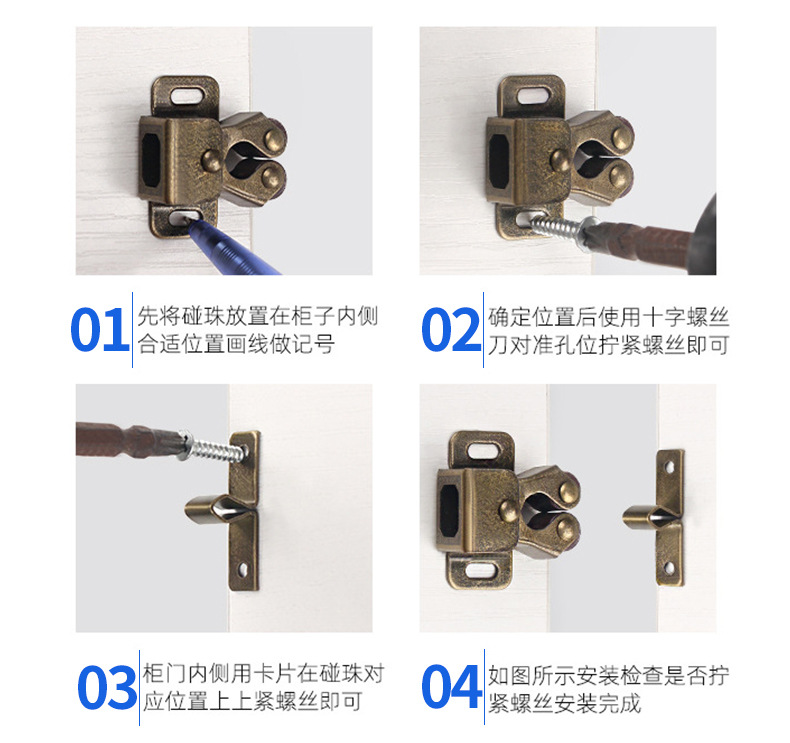 01 先将碰珠放置在柜子内侧合适位置画线做记号

02 确定位置后使用十字螺丝刀对准孔位拧紧螺丝即可

03 柜门内侧用卡片在碰珠对应位置上上紧螺丝即可

04 如图所示安装检查是否拧紧螺丝安装完成