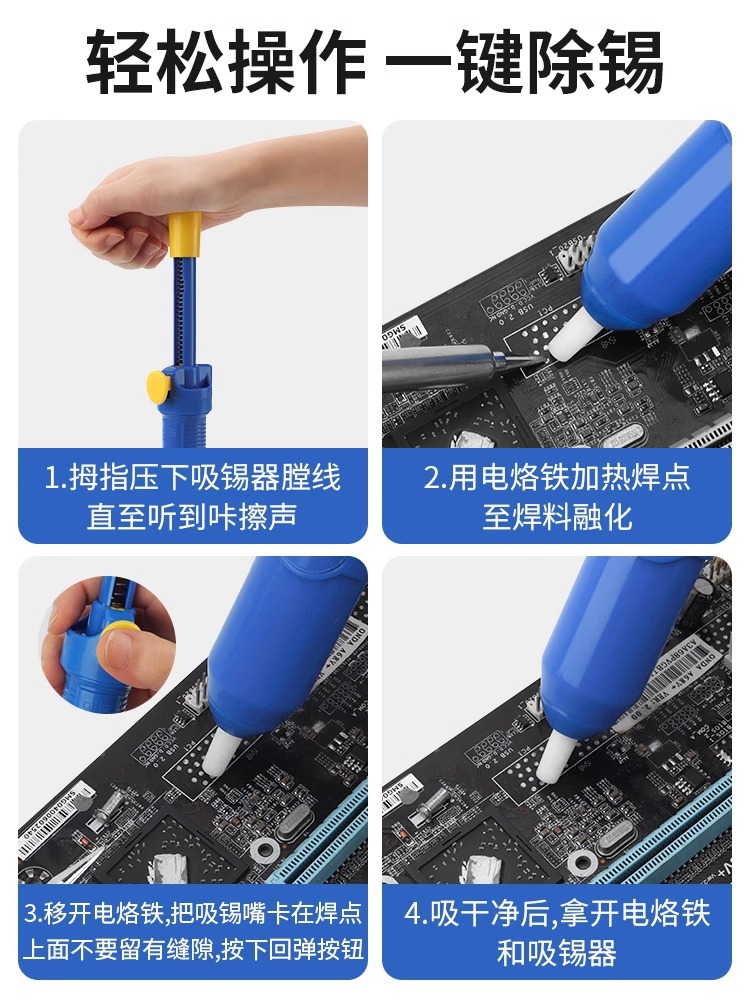 轻松操作 一键除锡

1.拇指压下吸锡器膛线直至听到咔擦声

2.用电烙铁加热焊点至焊料融化

3.移开电烙铁,把吸锡嘴卡在焊点上面不要留有缝隙,按下回弹按钮

4.吸干净后,拿开电烙铁和吸锡器