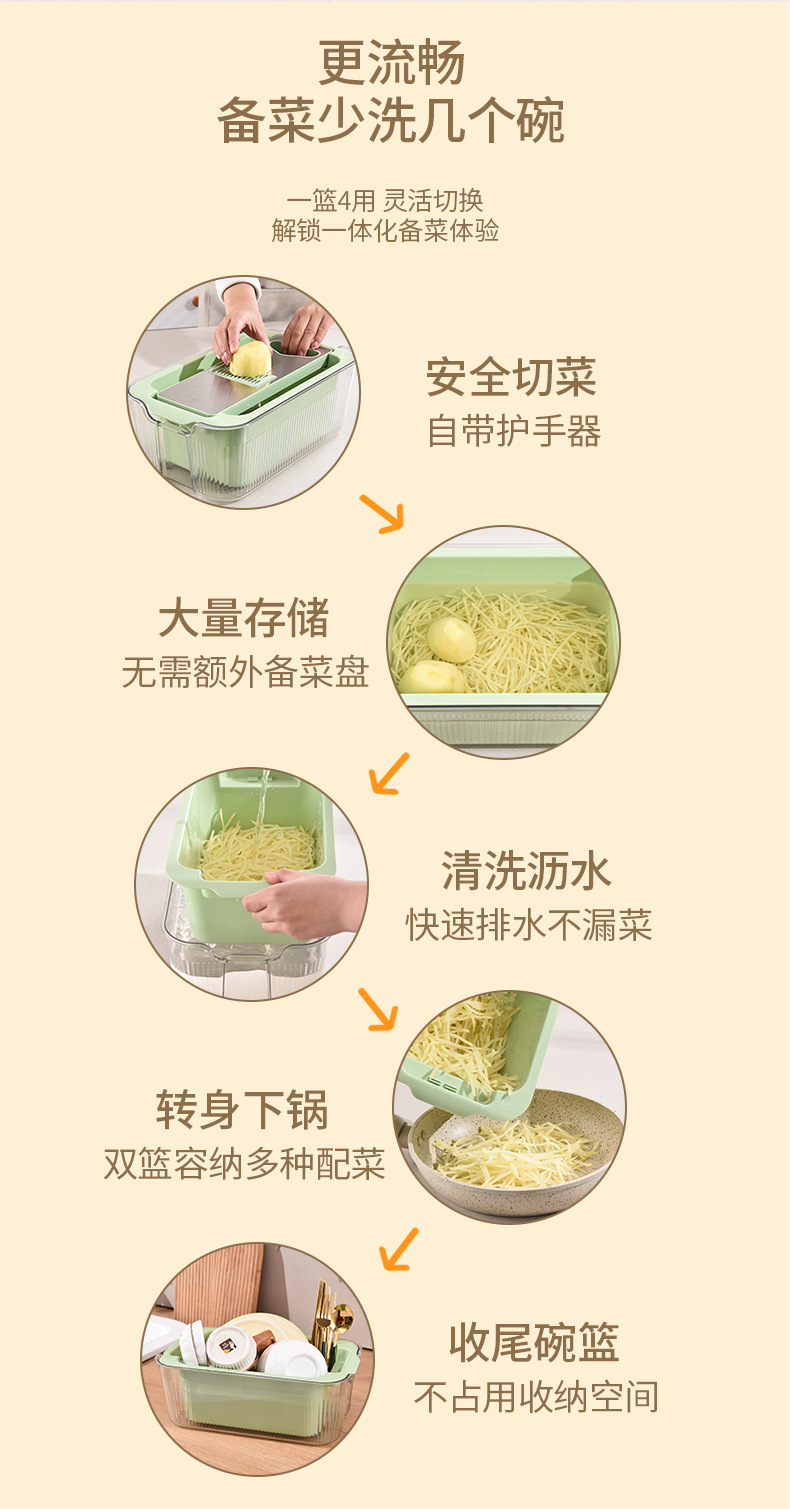 更流畅
备菜少洗几个碗

一篮4用 灵活切换
解锁一体化备菜体验

安全切菜
自带护手器

大量存储
无需额外备菜盘

清洗沥水
快速排水不漏菜

转身下锅
双篮容纳多种配菜

收尾碗篮
不占用收纳空间