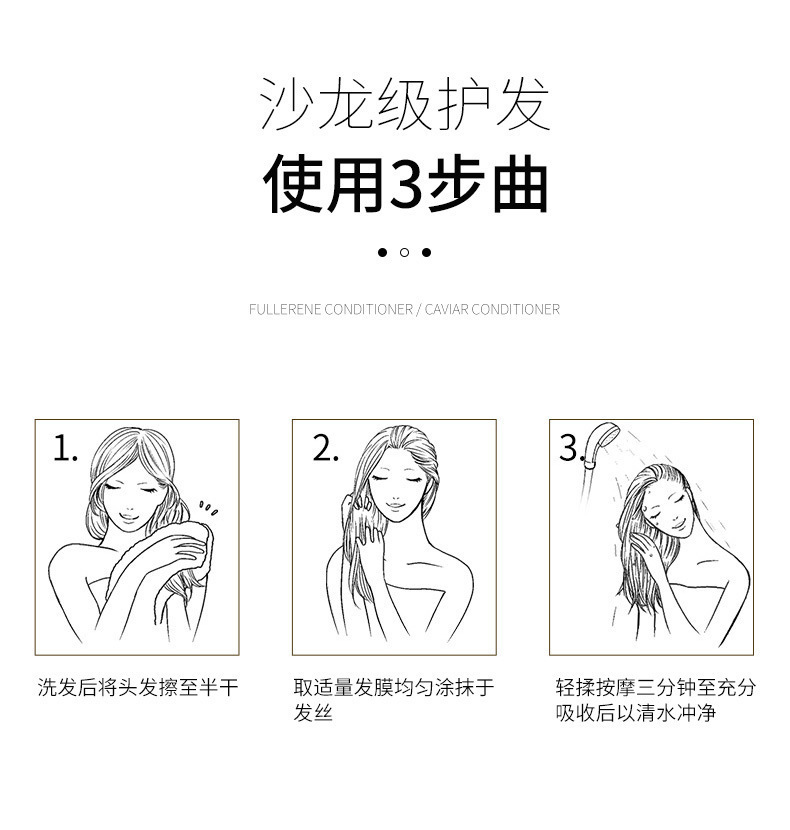 沙龙级护发
使用3步曲

FULLERENE CONDITIONER / CAVIAR CONDITIONER

1.

洗发后将头发擦至半干

2.

取适量发膜均匀涂抹于发丝

3.

轻揉按摩三分钟至充分吸收后以清水冲净