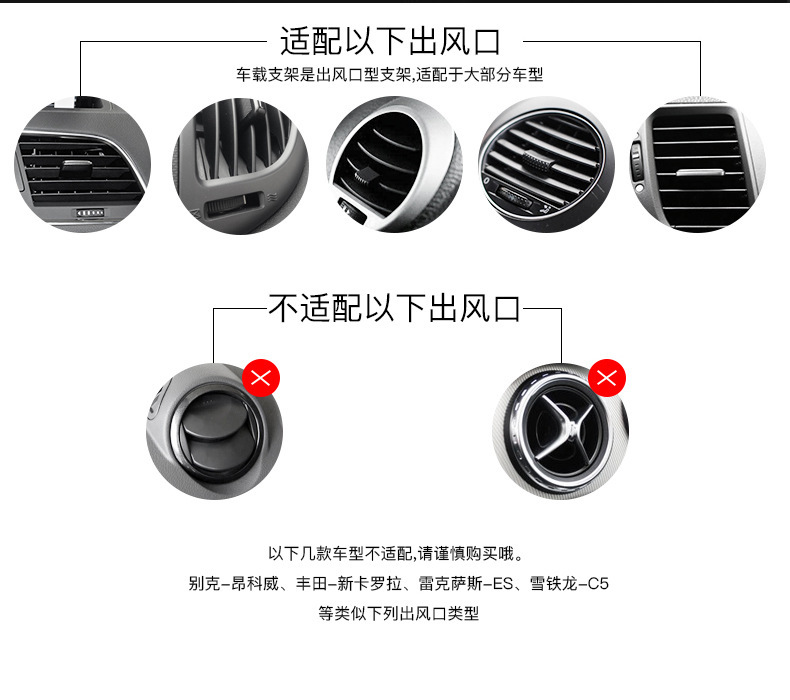 适配以下出风口

车载支架是出风口型支架,适配于大部分车型

不适配以下出风口

以下几款车型不适配,请谨慎购买哦。
别克-昂科威、丰田-新卡罗拉、雷克萨斯-ES、雪铁龙-C5
等类似下列出风口类型