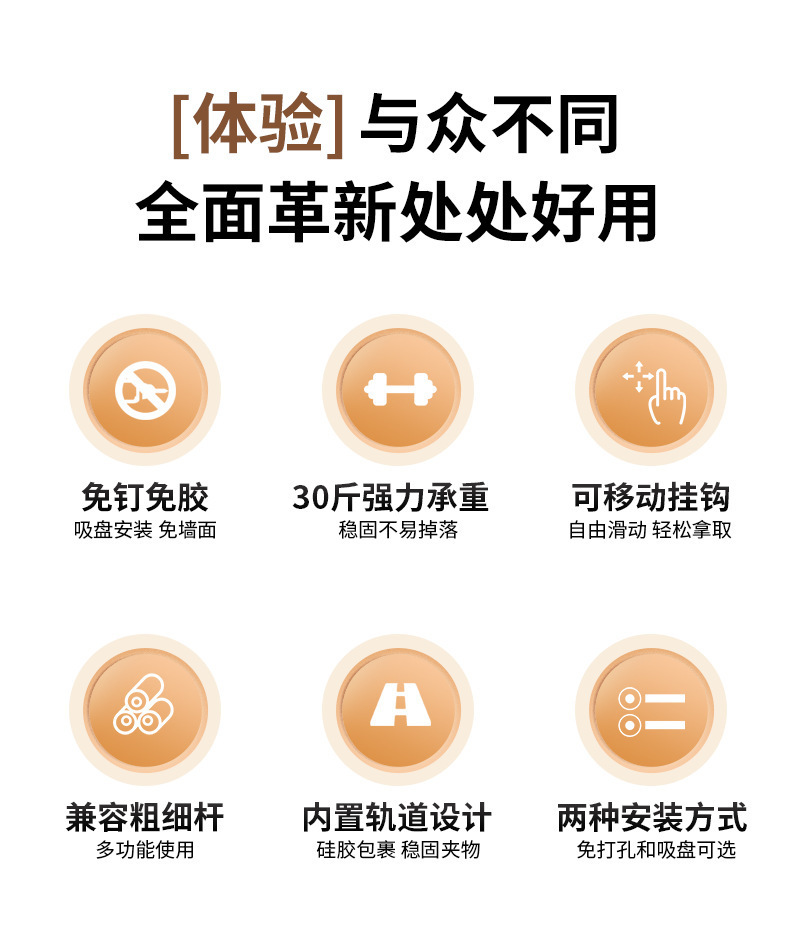 [体验]与众不同
全面革新处处好用

免钉免胶
吸盘安装 免墙面

30斤强力承重
稳固不易掉落

可移动挂钩
自由滑动 轻松拿取

兼容粗细杆
多功能使用

内置轨道设计
硅胶包裹 稳固夹物

两种安装方式
免打孔和吸盘可选