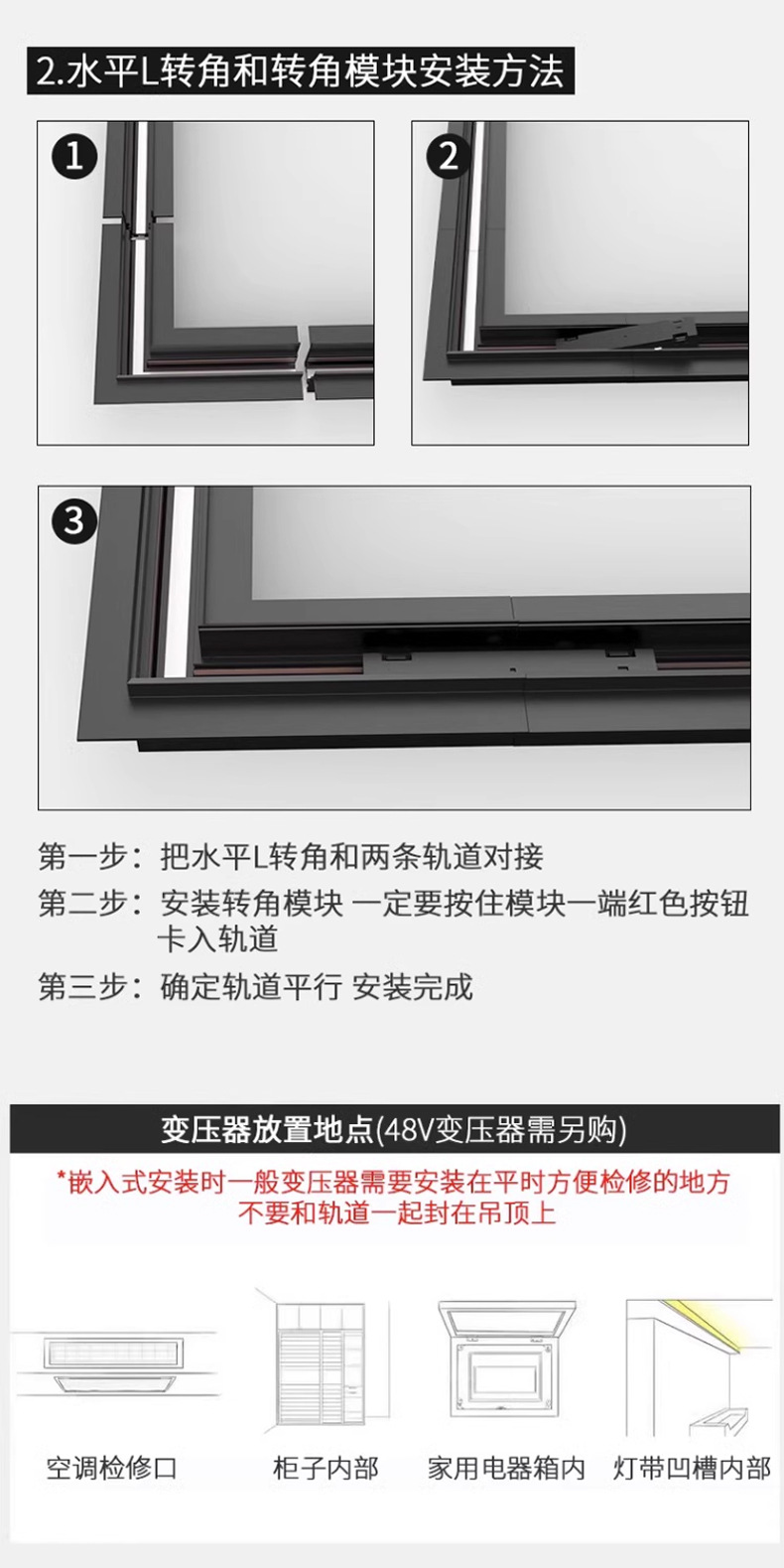 2.水平L转角和转角模块安装方法

1

2

3

第一步：把水平L转角和两条轨道对接

第二步：安装转角模块 一定要按住模块一端红色按钮卡入轨道

第三步：确定轨道平行 安装完成

变压器放置地点(48V变压器需另购)

*嵌入式安装时一般变压器需要安装在平时方便检修的地方不要和轨道一起封在吊顶上

空调检修口

柜子内部

家用电器箱内

灯带凹槽内部