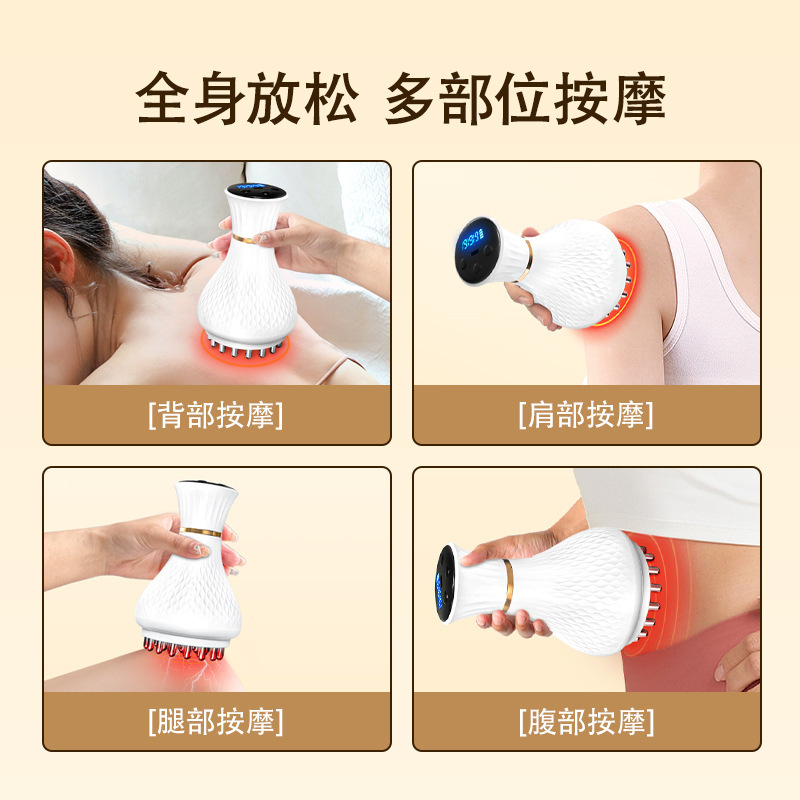 全身放松 多部位按摩

[背部按摩]

[肩部按摩]

[腿部按摩]

[腹部按摩]