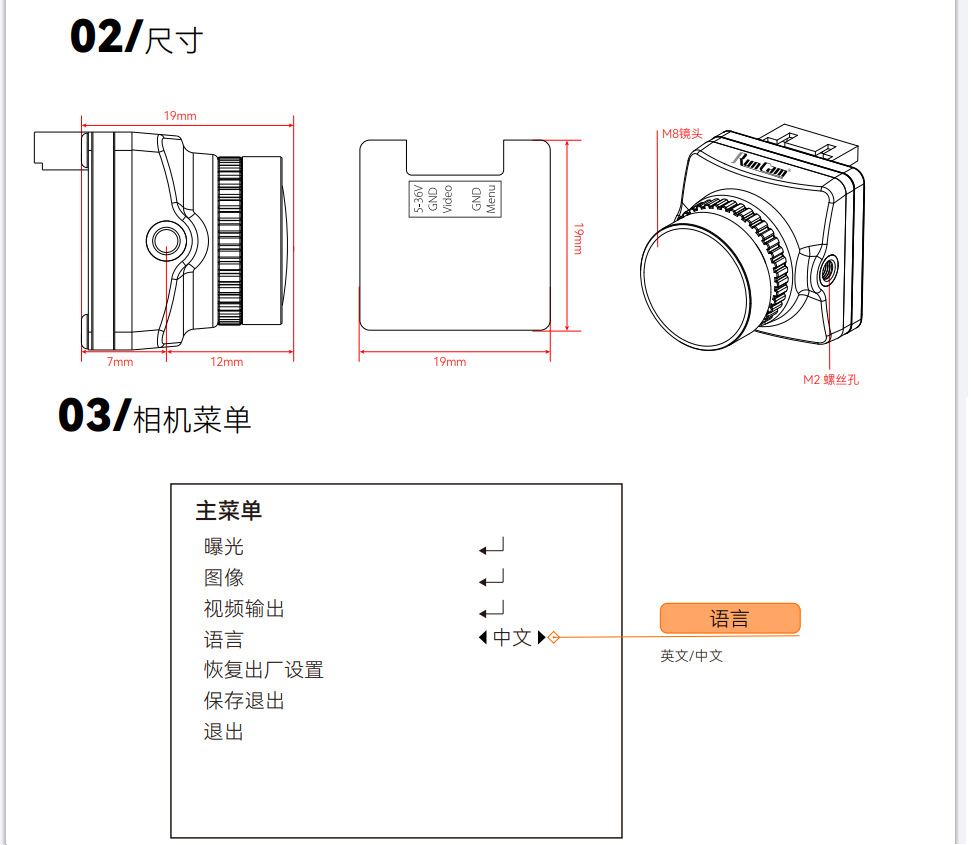 02/尺寸

19mm

7mm 12mm

5-36V
GND
Video
GND
Menu

19mm

19mm

M8镜头

RunCam

M2 螺丝孔

03/相机菜单

主菜单
曝光 ↵
图像 ↵
视频输出 ↵
语言 ◀中文▶
恢复出厂设置
保存退出
退出

语言
英文/中文