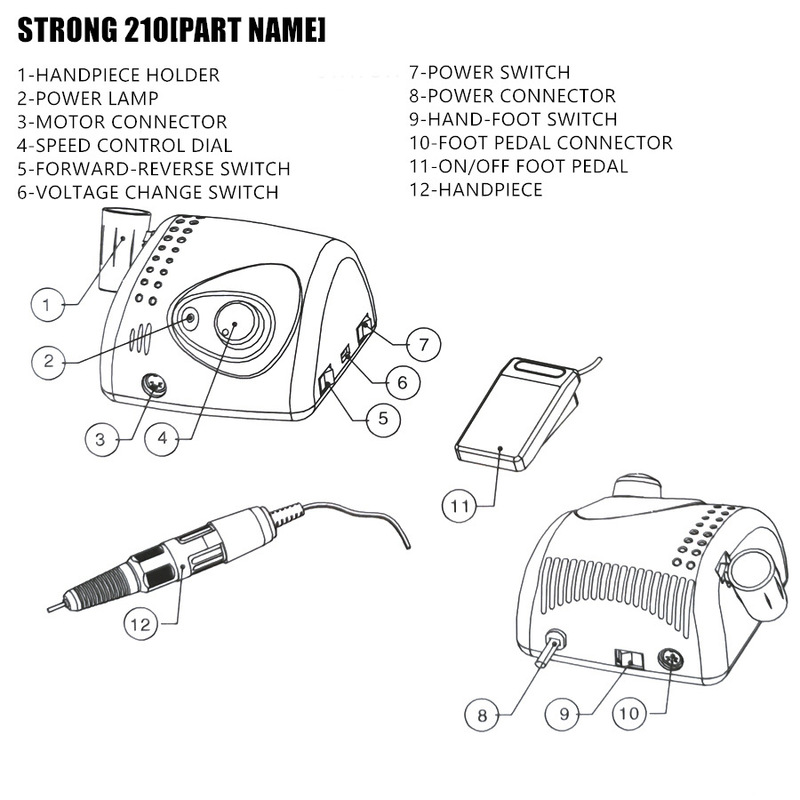 STRONG 210[PART NAME]

1-HANDPIECE HOLDER
2-POWER LAMP
3-MOTOR CONNECTOR
4-SPEED CONTROL DIAL
5-FORWARD-REVERSE SWITCH
6-VOLTAGE CHANGE SWITCH

7-POWER SWITCH
8-POWER CONNECTOR
9-HAND-FOOT SWITCH
10-FOOT PEDAL CONNECTOR
11-ON/OFF FOOT PEDAL
12-HANDPIECE

1
2
3
4
5
6
7
11
12
8
9
10