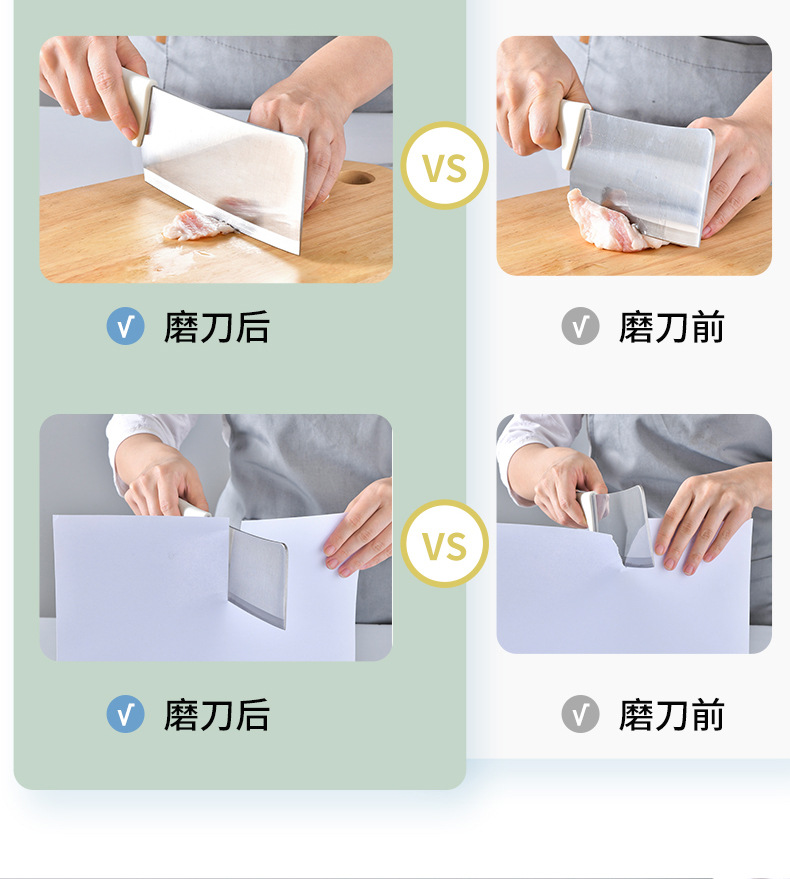 VS

√ 磨刀后

√ 磨刀前

VS

√ 磨刀后

√ 磨刀前