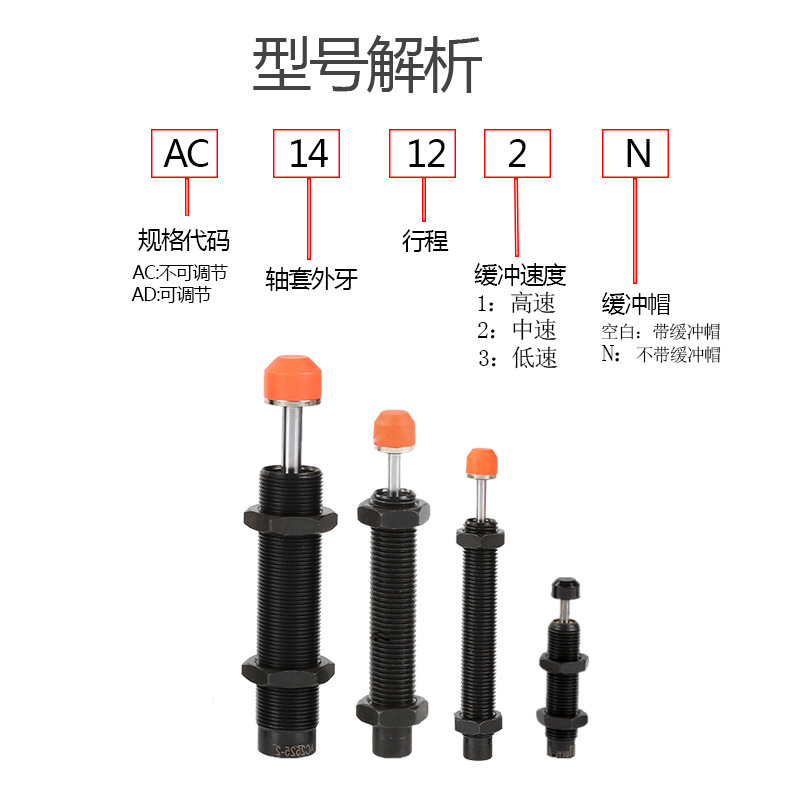 型号解析

AC

14

12

2

N

规格代码
AC:不可调节
AD:可调节

轴套外牙

行程

缓冲速度
1：高速
2：中速
3：低速

缓冲帽
空白：带缓冲帽
N：不带缓冲帽

AC2525-2