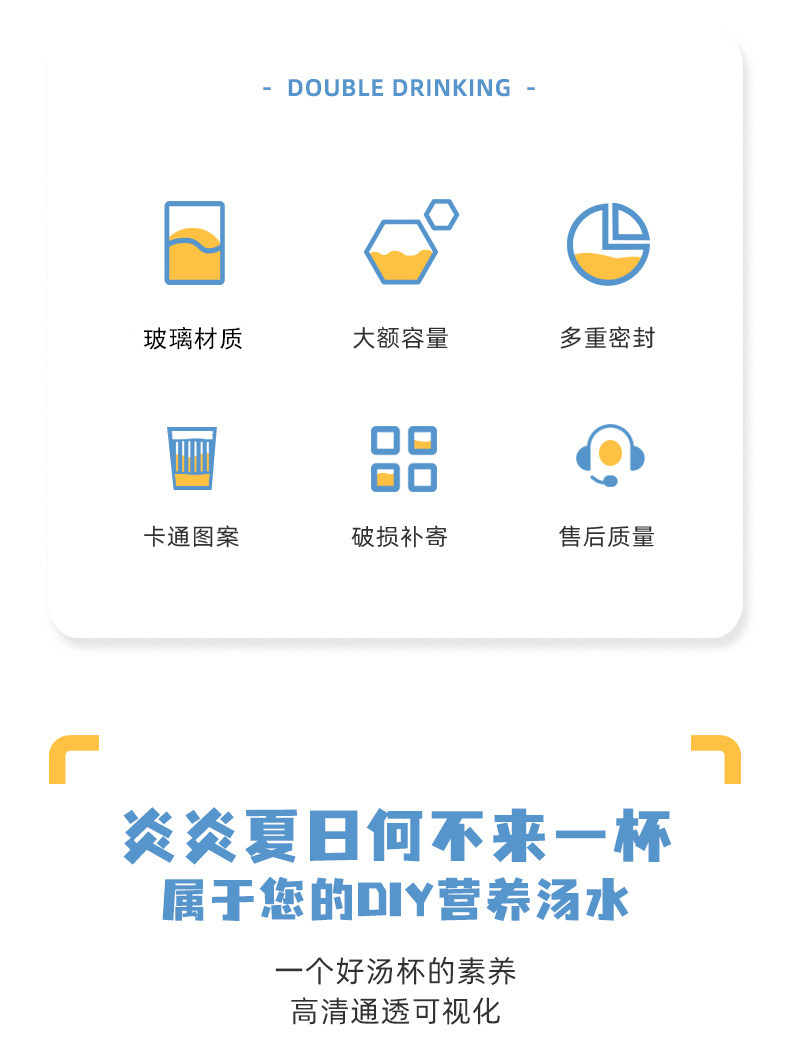 - DOUBLE DRINKING -

玻璃材质

大额容量

多重密封

卡通图案

破损补寄

售后质量

炎炎夏日何不来一杯

属于您的DIY营养汤水

一个好汤杯的素养

高清通透可视化