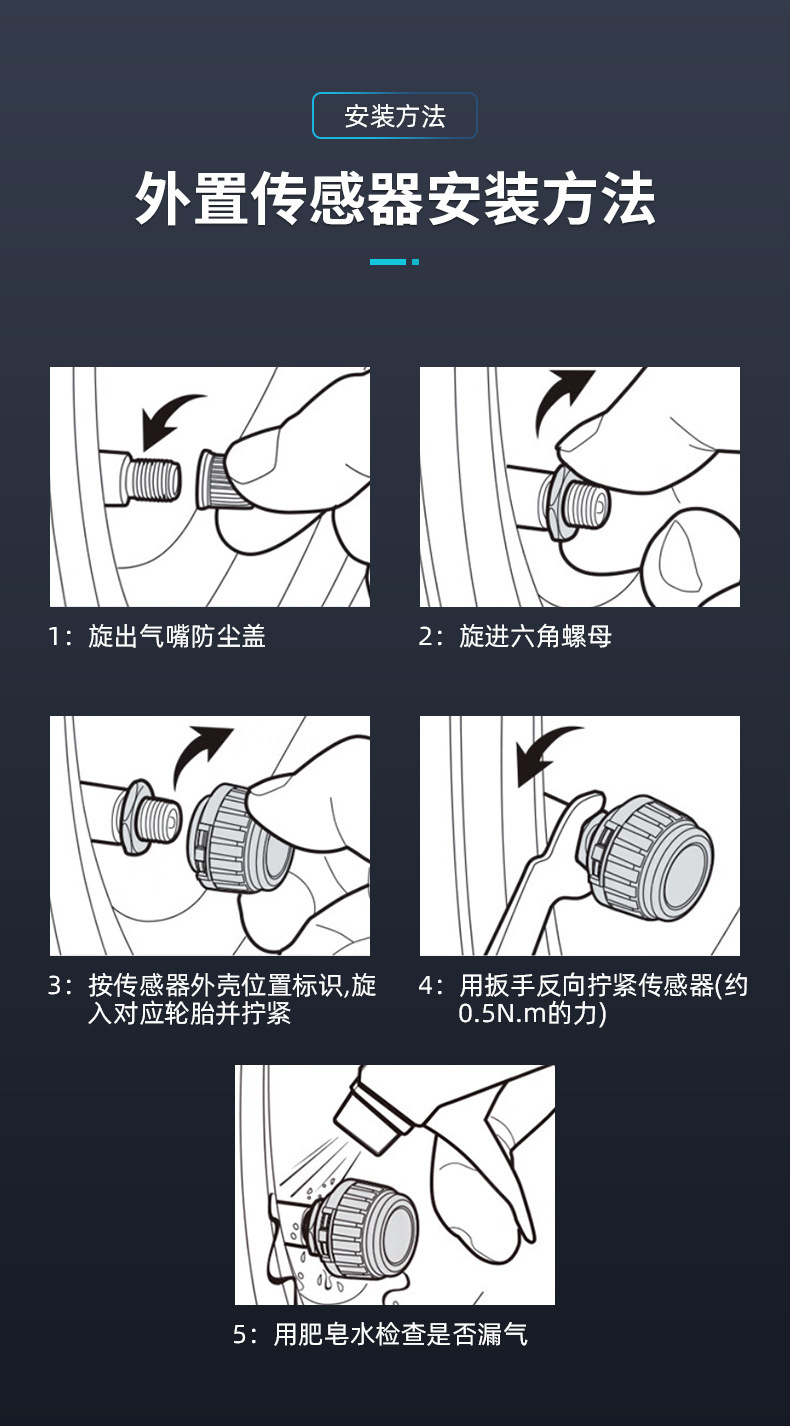 安装方法

外置传感器安装方法

1：旋出气嘴防尘盖

2：旋进六角螺母

3：按传感器外壳位置标识,旋入对应轮胎并拧紧

4：用扳手反向拧紧传感器(约0.5N.m的力)

5：用肥皂水检查是否漏气