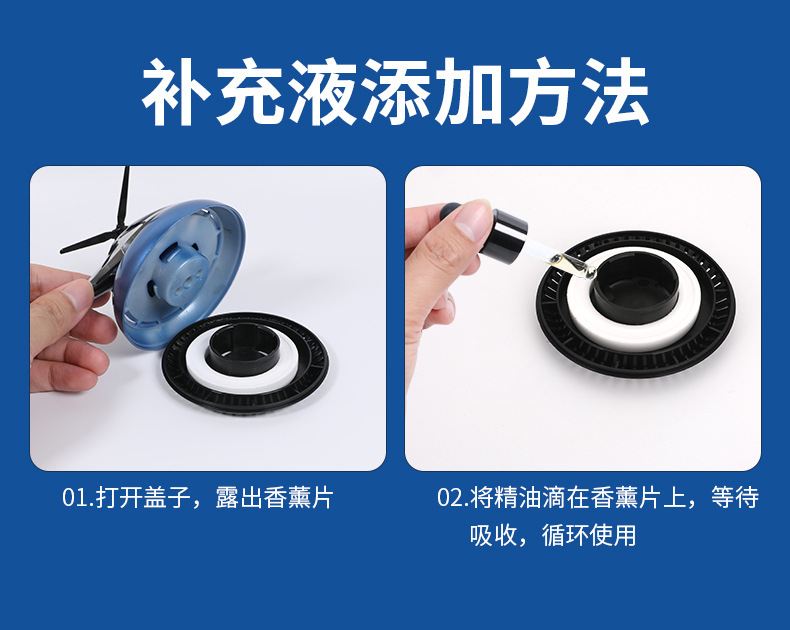 补充液添加方法

01.打开盖子，露出香薰片

02.将精油滴在香薰片上，等待吸收，循环使用