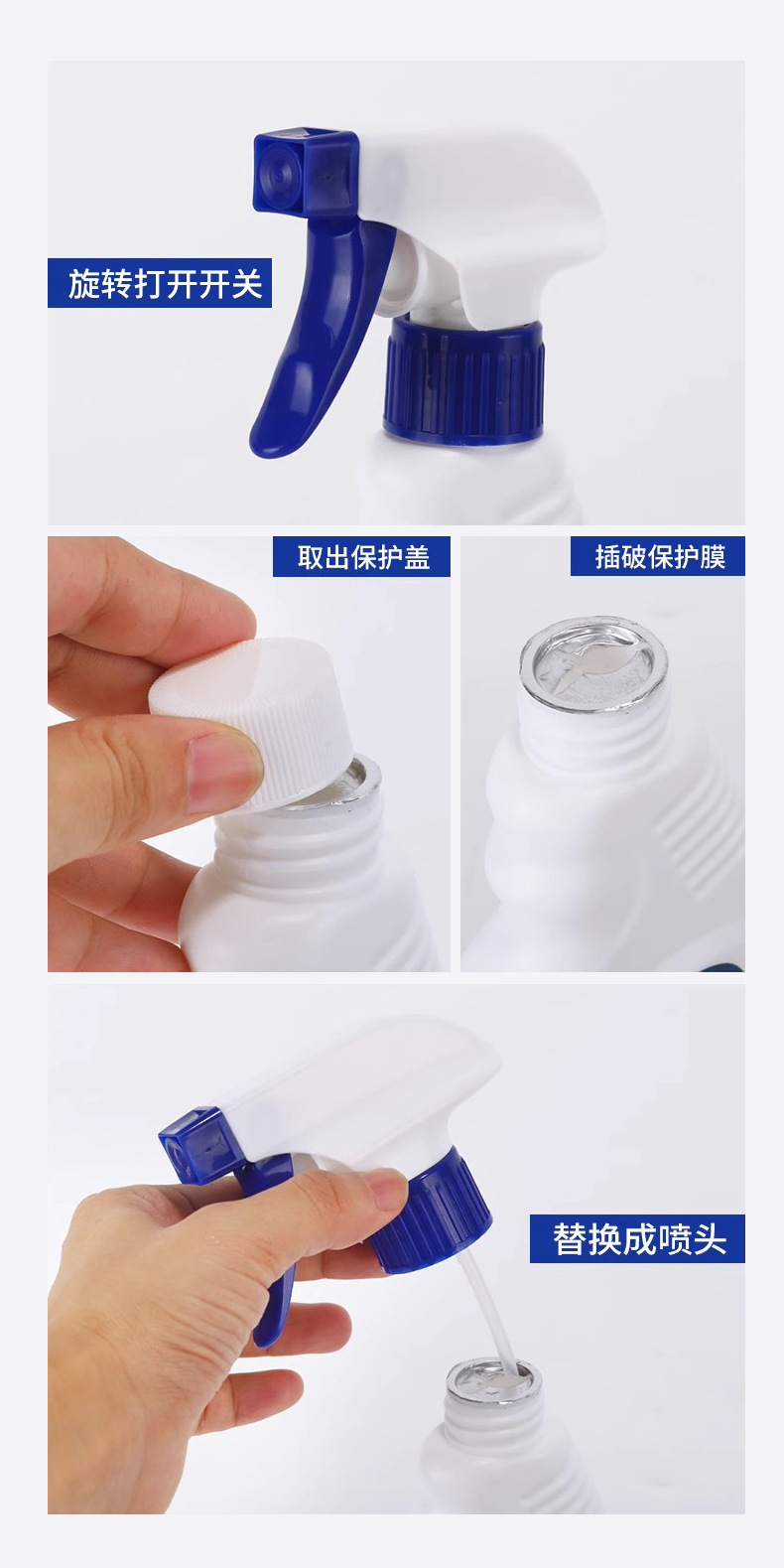 旋转打开开关

取出保护盖

插破保护膜

替换成喷头