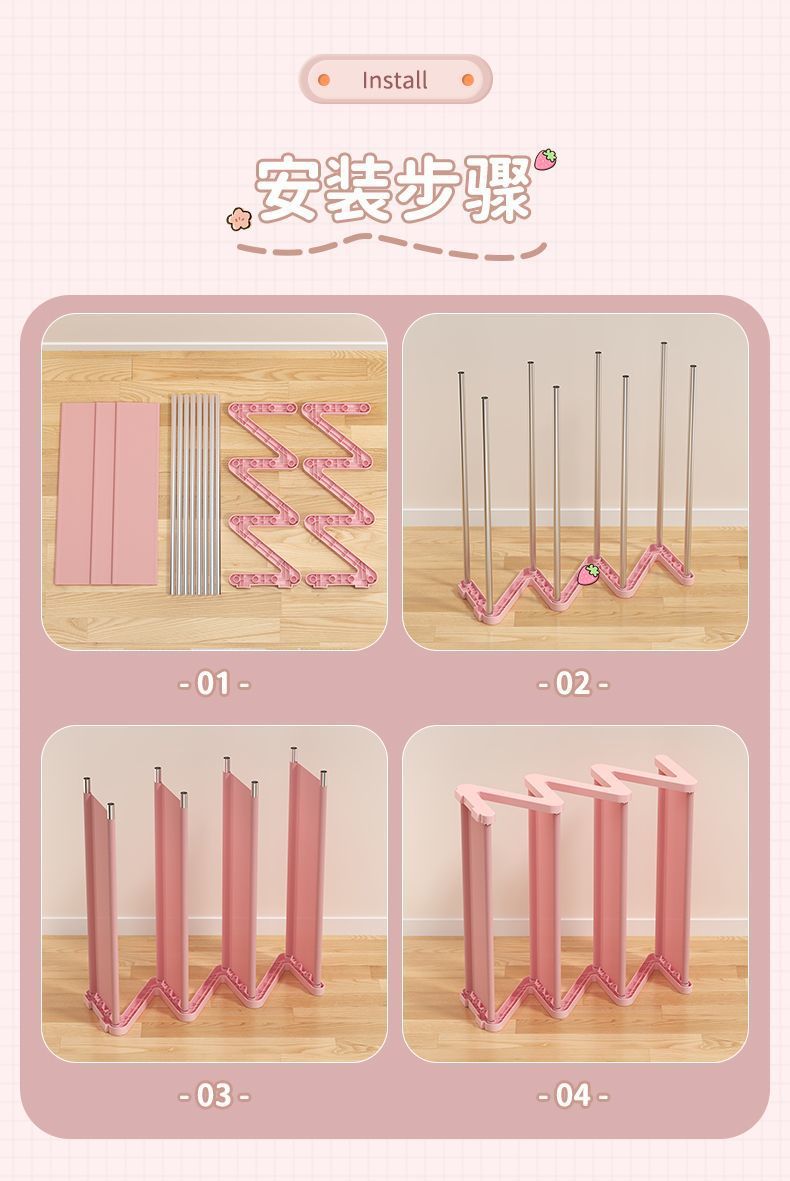 Install

安装步骤

- 01 -

- 02 -

- 03 -

- 04 -