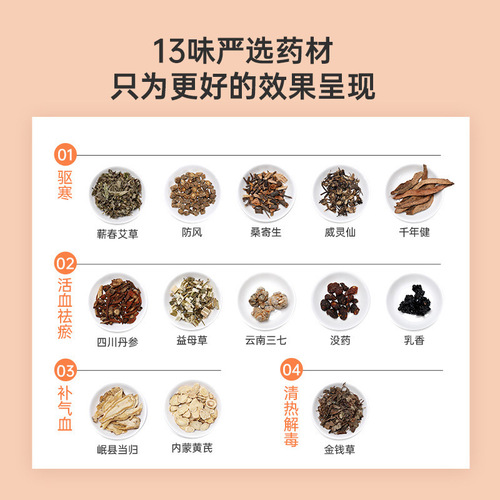 13味严选药材
只为更好的效果呈现

01
驱寒

蕲春艾草
防风
桑寄生
威灵仙
千年健

02
活血祛瘀

四川丹参
益母草
云南三七
没药
乳香

03
补气血

岷县当归
内蒙黄芪

04
清热解毒

金钱草