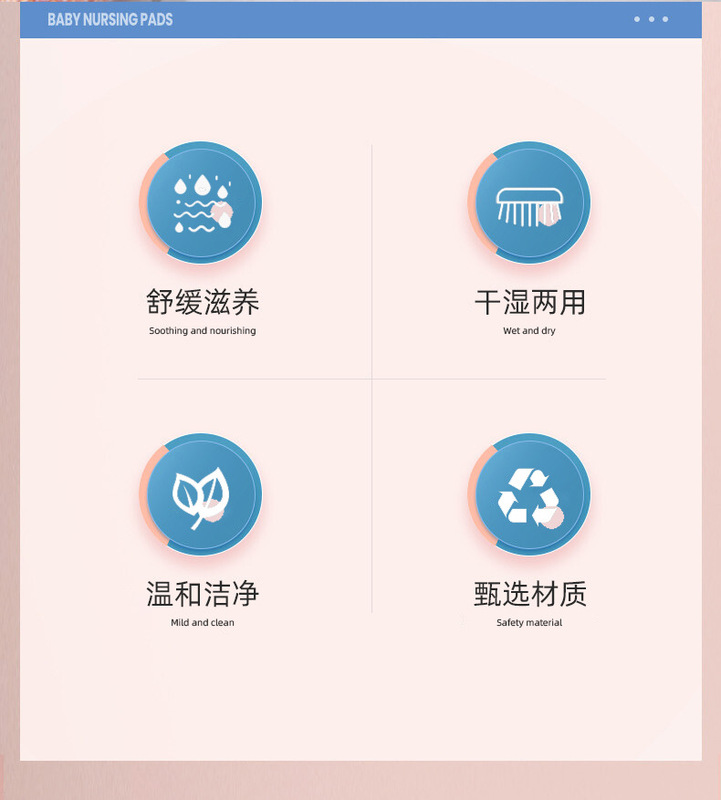 BABY NURSING PADS

舒缓滋养
Soothing and nourishing

干湿两用
Wet and dry

温和洁净
Mild and clean

甄选材质
Safety material