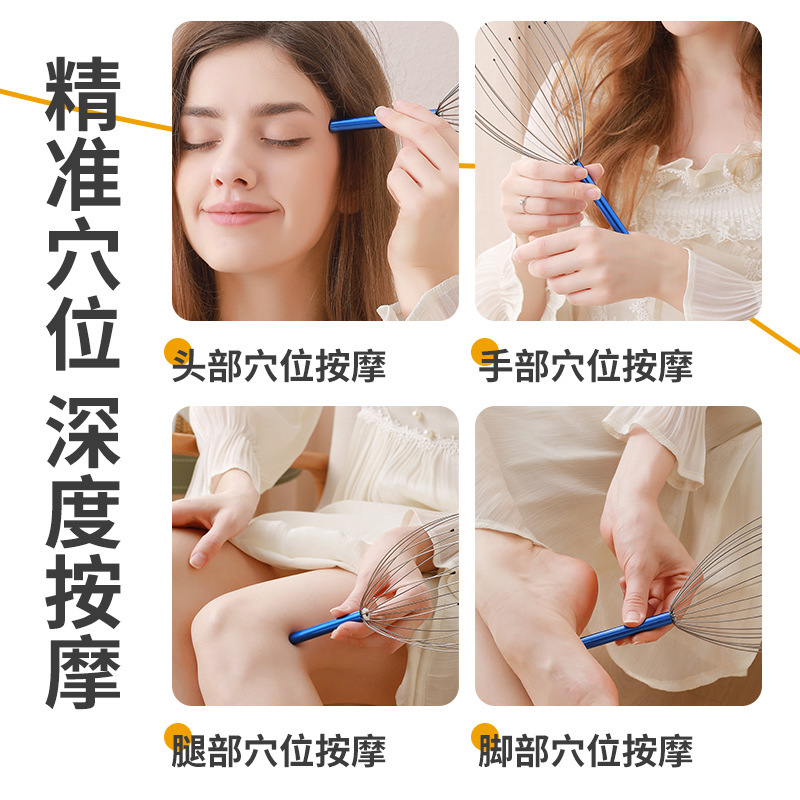 精准穴位 深度按摩

头部穴位按摩

手部穴位按摩

腿部穴位按摩

脚部穴位按摩