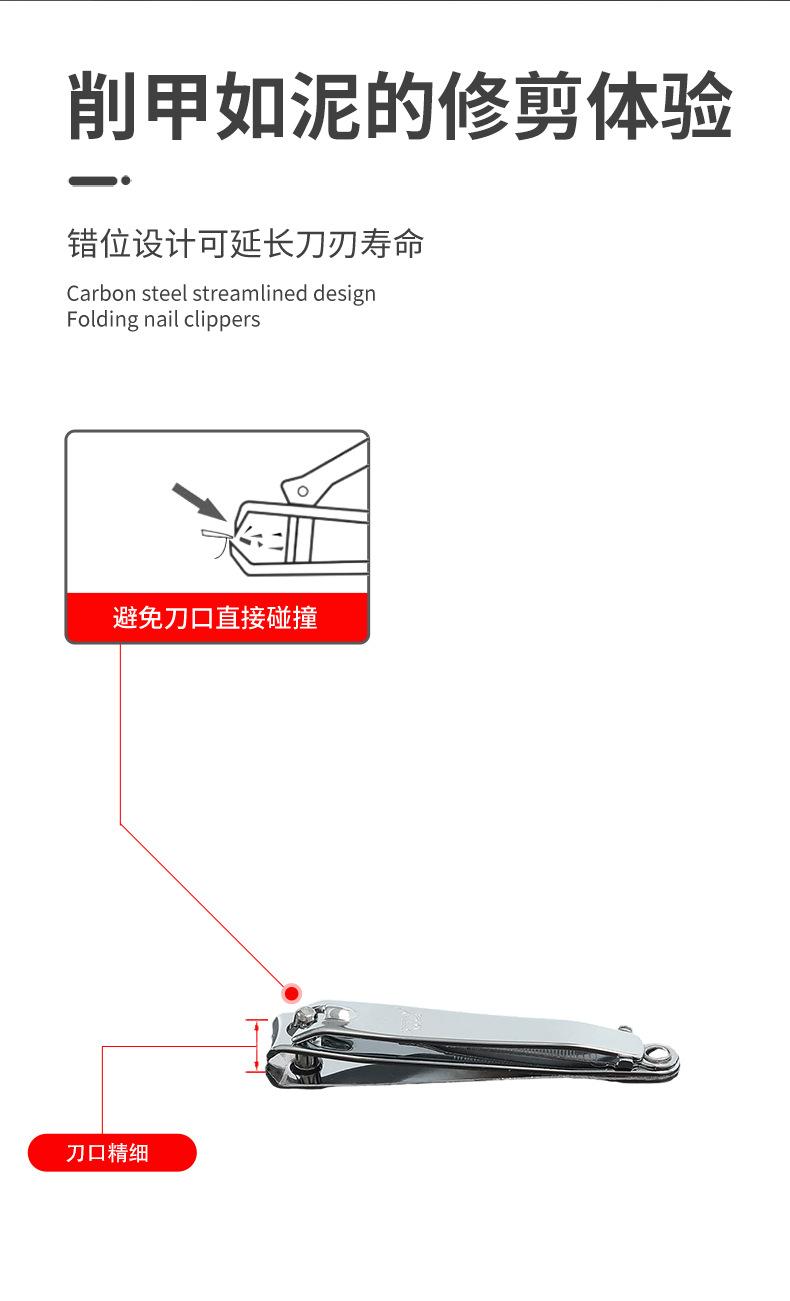 削甲如泥的修剪体验

错位设计可延长刀刃寿命

Carbon steel streamlined design
Folding nail clippers

避免刀口直接碰撞

刀口精细