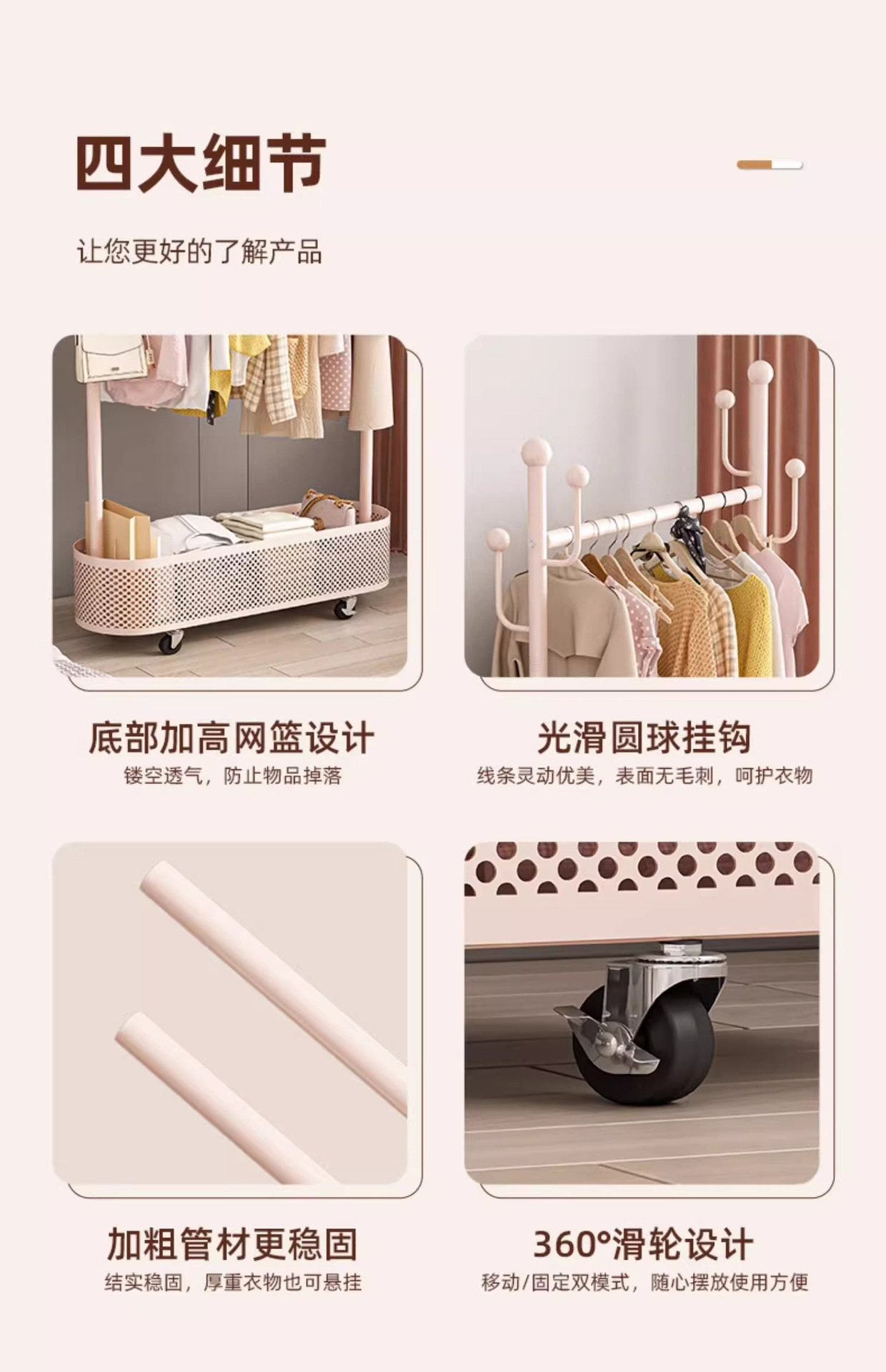 四大细节

让您更好的了解产品

底部加高网篮设计
镂空透气，防止物品掉落

光滑圆球挂钩
线条灵动优美，表面无毛刺，呵护衣物

加粗管材更稳固
结实稳固，厚重衣物也可悬挂

360°滑轮设计
移动/固定双模式，随心摆放使用方便