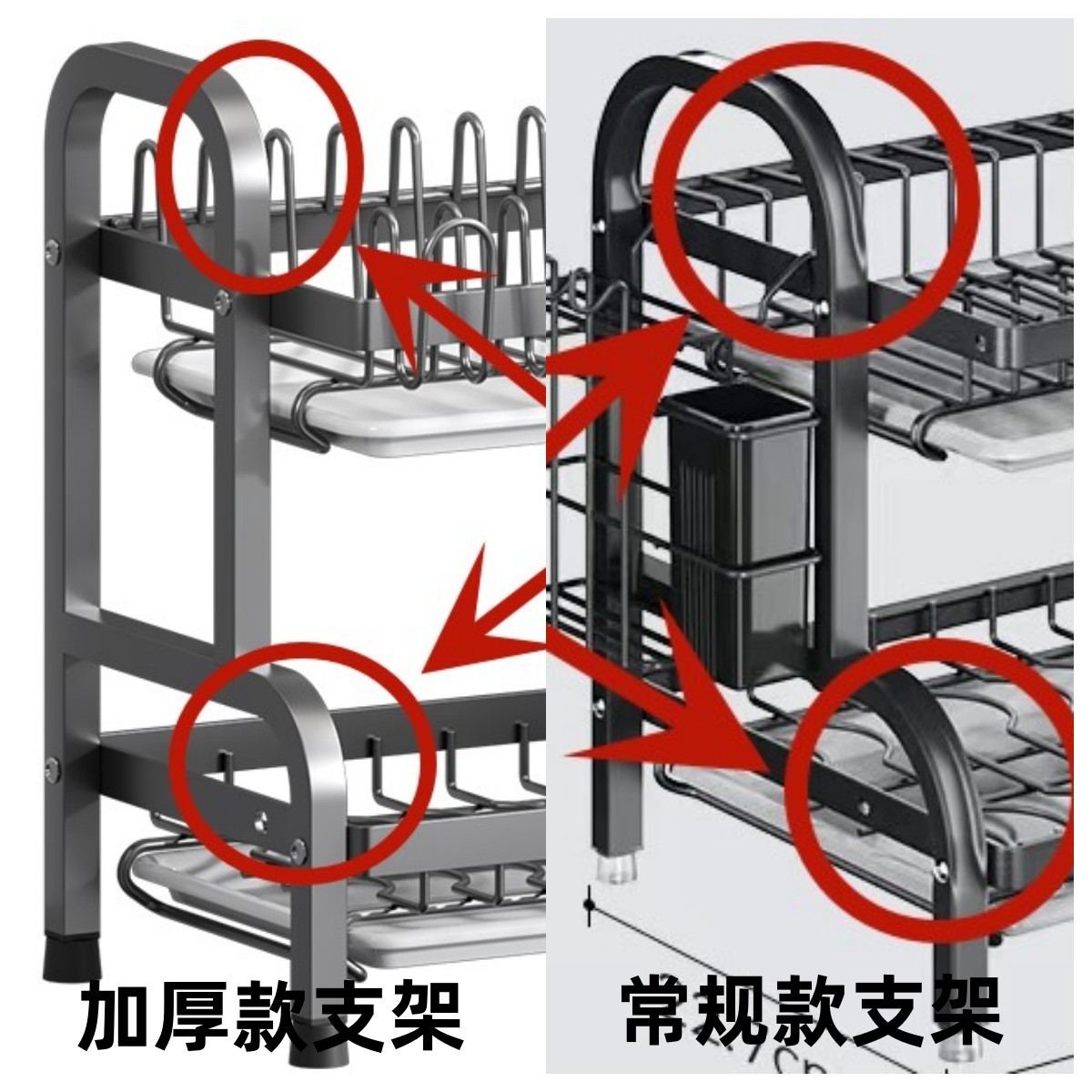 加厚款支架

常规款支架