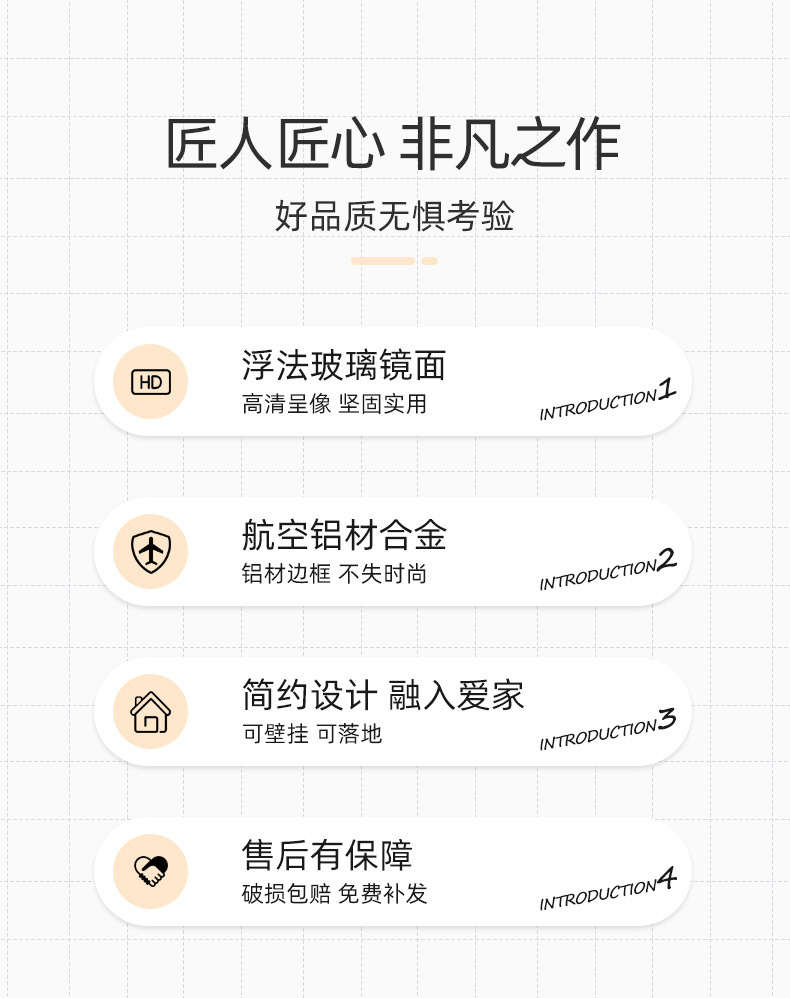 匠人匠心 非凡之作

好品质无惧考验

HD

浮法玻璃镜面

高清呈像 坚固实用

INTRODUCTION1

航空铝材合金

铝材边框 不失时尚

INTRODUCTION2

简约设计 融入爱家

可壁挂 可落地

INTRODUCTION3

售后有保障

破损包赔 免费补发

INTRODUCTION4