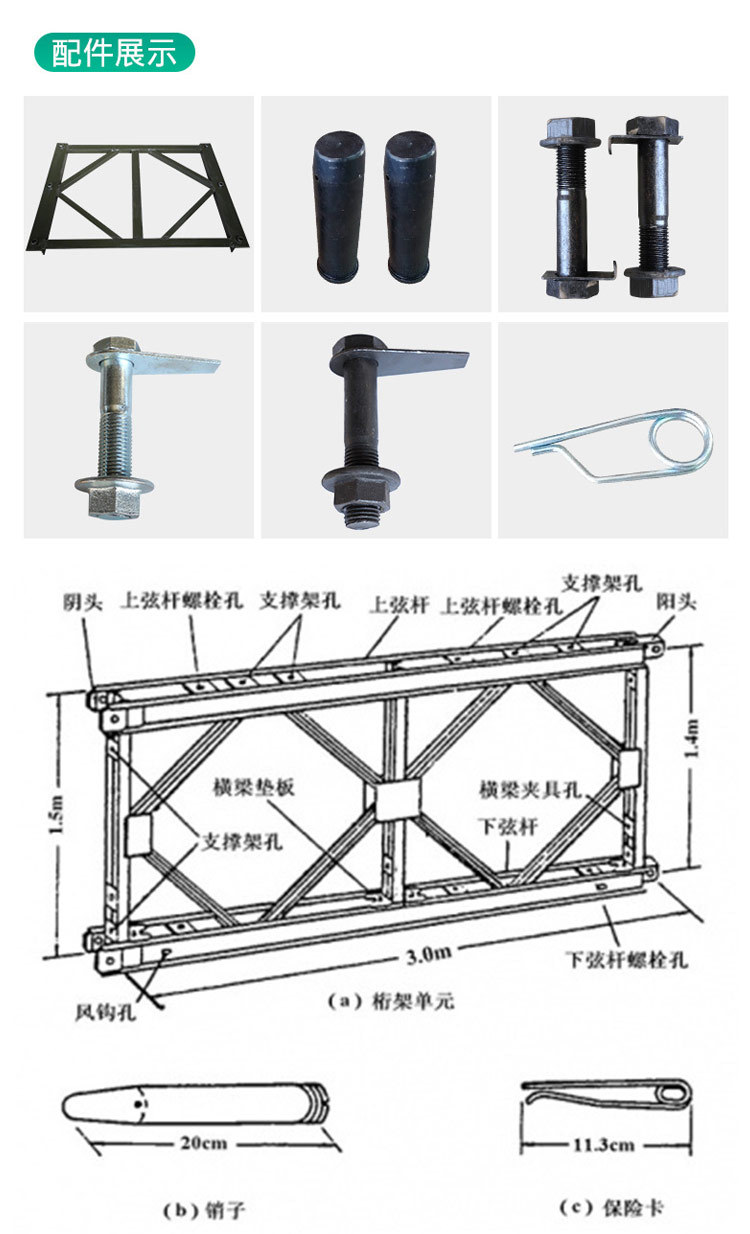 配件展示

阴头 上弦杆螺栓孔 支撑架孔 上弦杆 上弦杆螺栓孔 支撑架孔 阳头

1.5m

1.4m

横梁垫板

横梁夹具孔

支撑架孔

下弦杆

3.0m

下弦杆螺栓孔

风钩孔

(a) 桁架单元

20cm

11.3cm

(b) 销子

(c) 保险卡