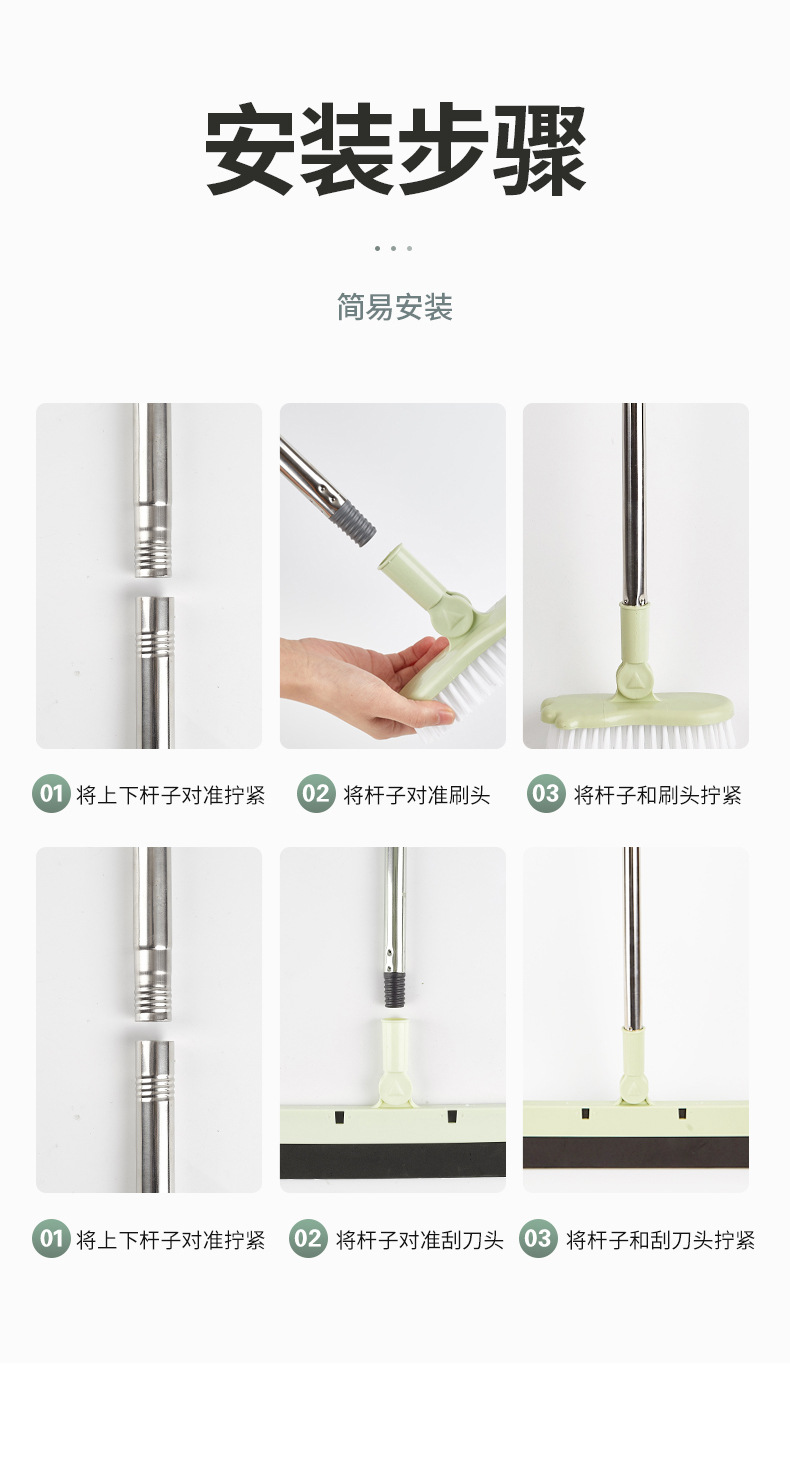 安装步骤

简易安装

01 将上下杆子对准拧紧

02 将杆子对准刷头

03 将杆子和刷头拧紧

01 将上下杆子对准拧紧

02 将杆子对准刮刀头

03 将杆子和刮刀头拧紧