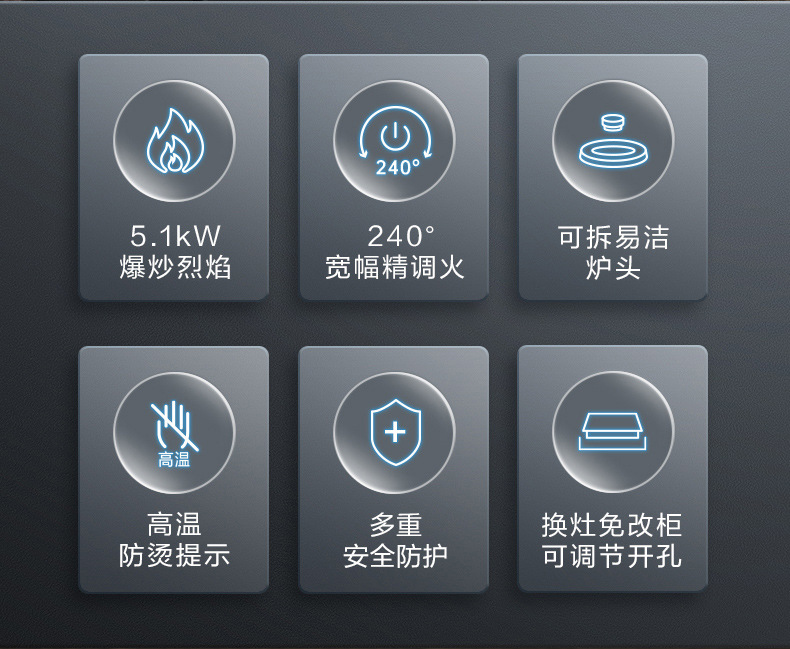 5.1kW
爆炒烈焰

240°
240°
宽幅精调火

可拆易洁
炉头

高温
高温
防烫提示

多重
安全防护

换灶免改柜
可调节开孔