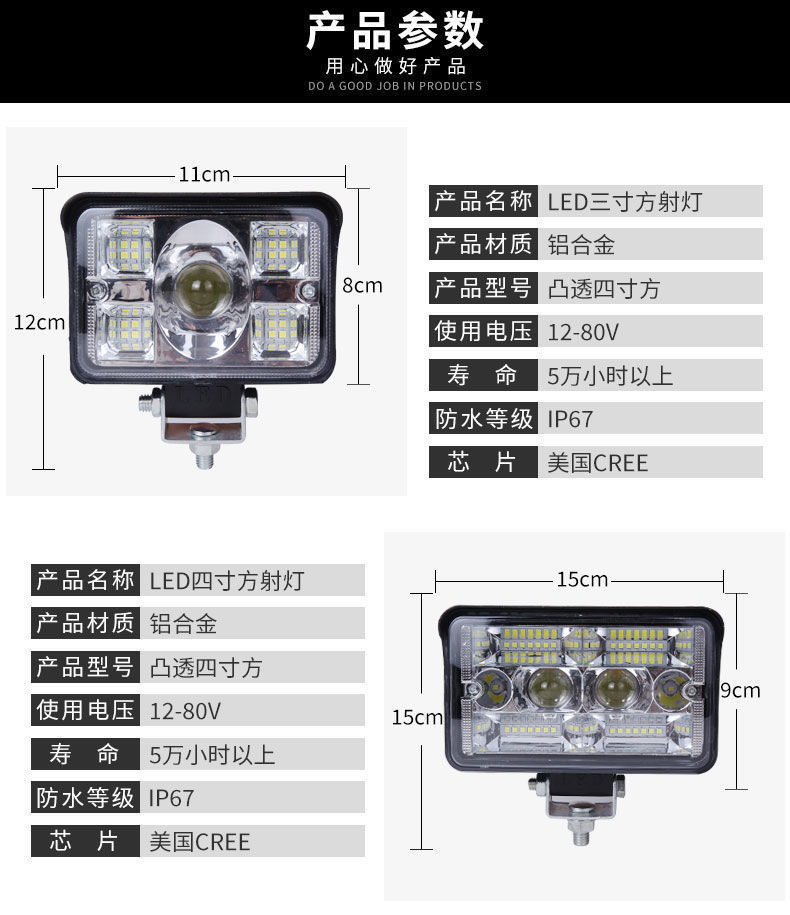 产品参数
用心做好产品
DO A GOOD JOB IN PRODUCTS

11cm
12cm
8cm

| 产品名称 | LED三寸方射灯 |
|---|---|
| 产品材质 | 铝合金 |
| 产品型号 | 凸透四寸方 |
| 使用电压 | 12-80V |
| 寿　命 | 5万小时以上 |
| 防水等级 | IP67 |
| 芯　片 | 美国CREE |

| 产品名称 | LED四寸方射灯 |
|---|---|
| 产品材质 | 铝合金 |
| 产品型号 | 凸透四寸方 |
| 使用电压 | 12-80V |
| 寿　命 | 5万小时以上 |
| 防水等级 | IP67 |
| 芯　片 | 美国CREE |

15cm
15cm
9cm