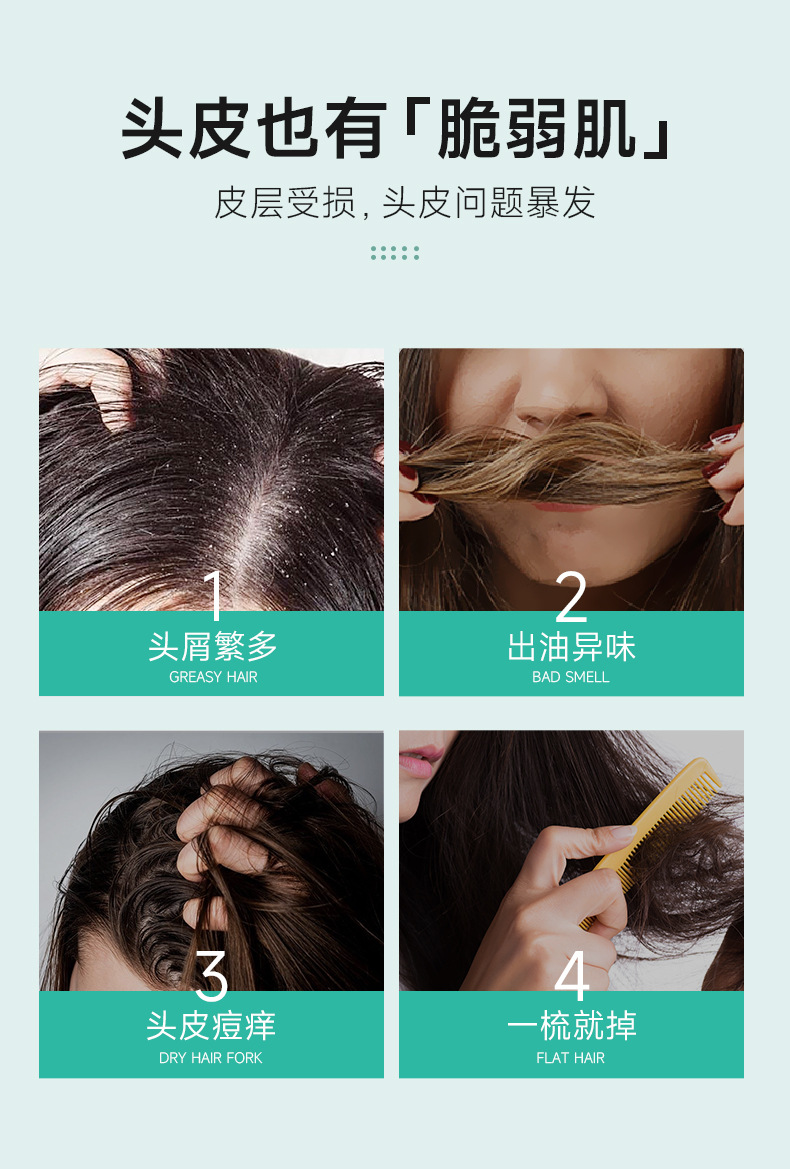 头皮也有「脆弱肌」

皮层受损，头皮问题暴发

1
头屑繁多
GREASY HAIR

2
出油异味
BAD SMELL

3
头皮痘痒
DRY HAIR FORK

4
一梳就掉
FLAT HAIR