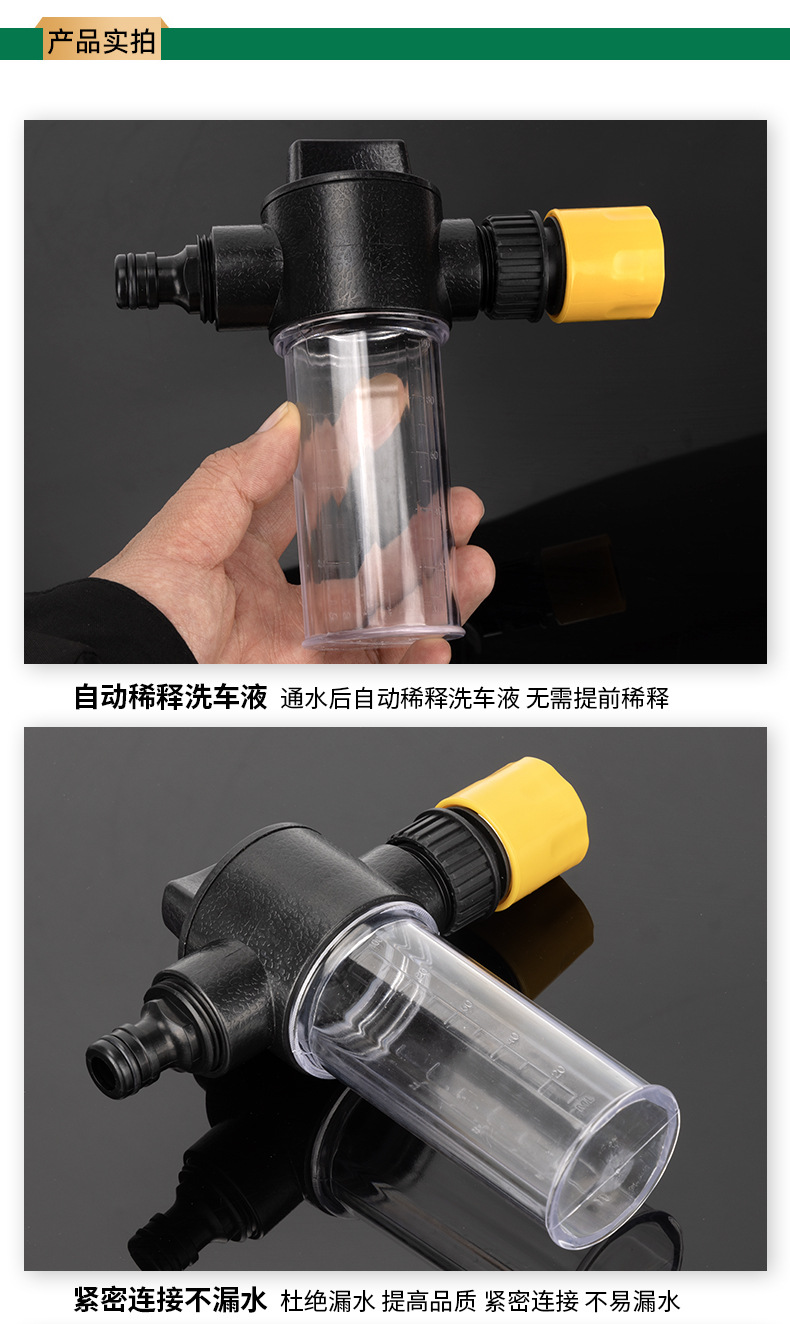 产品实拍

自动稀释洗车液 通水后自动稀释洗车液 无需提前稀释

紧密连接不漏水 杜绝漏水 提高品质 紧密连接 不易漏水