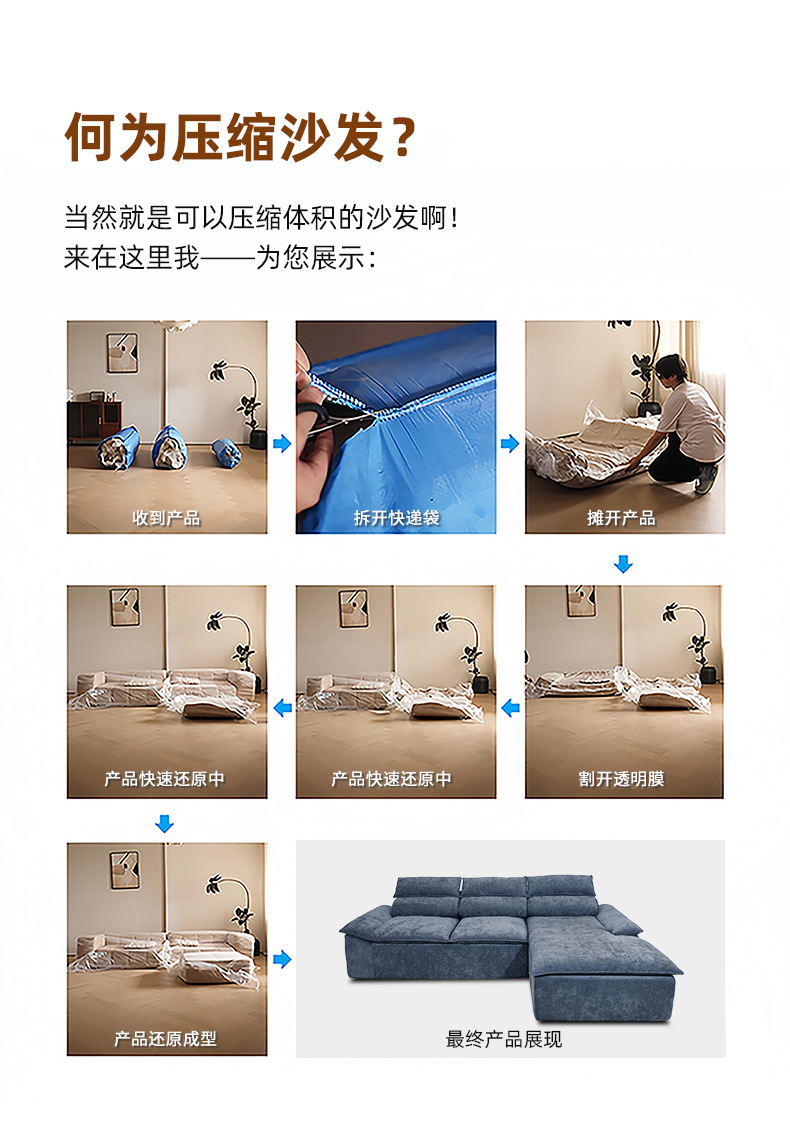 何为压缩沙发？

当然就是可以压缩体积的沙发啊！
来在这里我——为您展示：

收到产品

拆开快递袋

摊开产品

割开透明膜

产品快速还原中

产品快速还原中

产品还原成型

最终产品展现